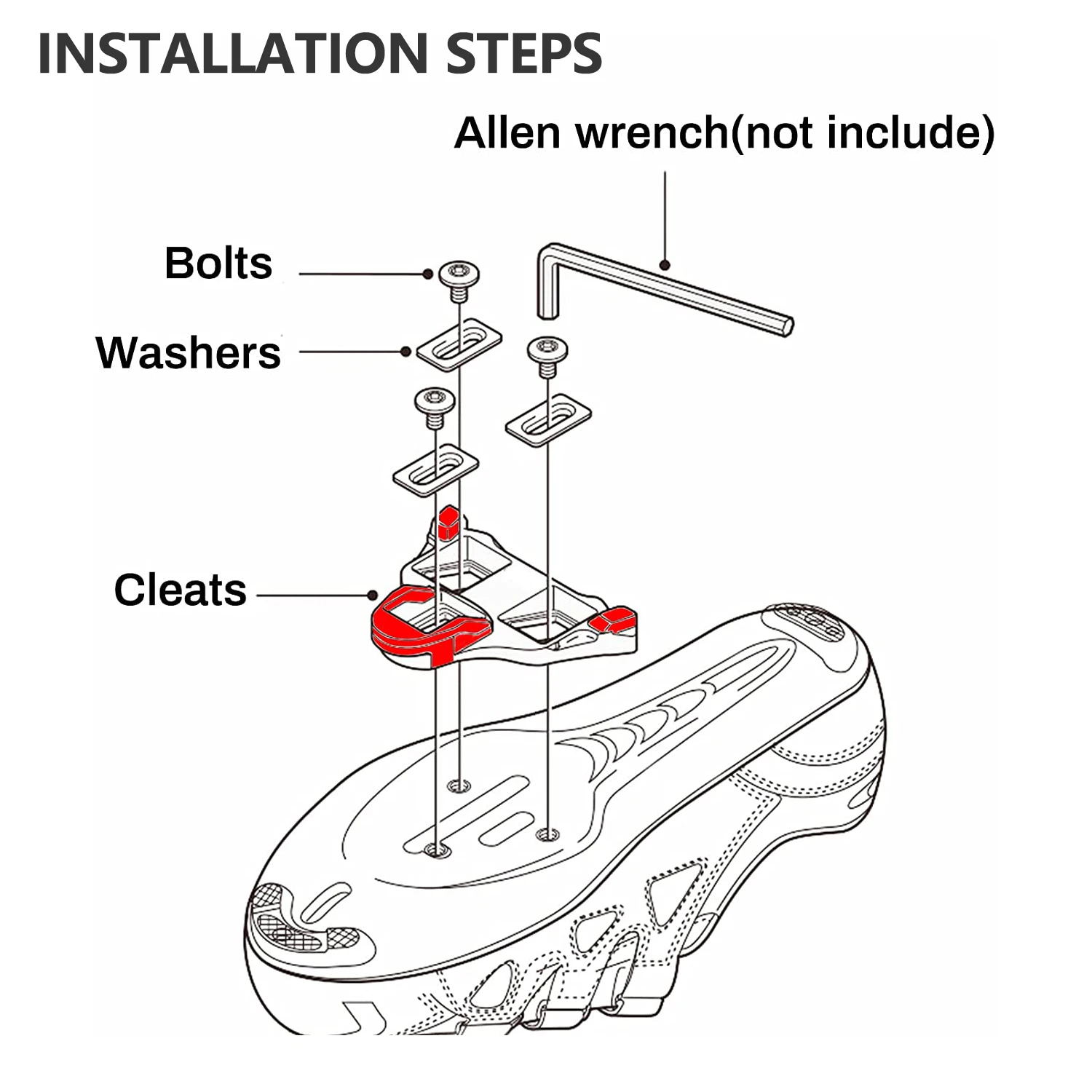 INSTALLATION STEPS

Allen wrench(not include)

Bolts

Washers

Cleats