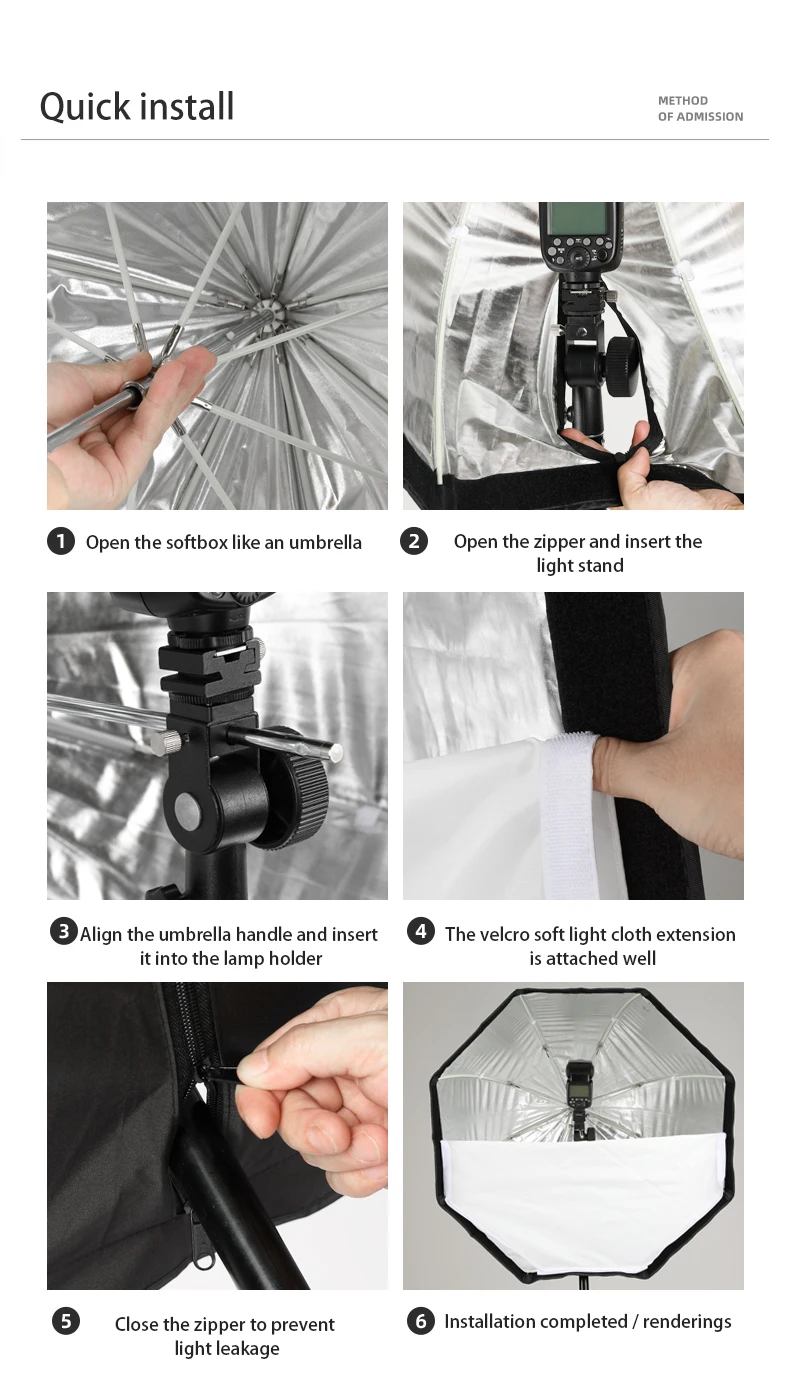 Quick install

METHOD
OF ADMISSION

1 Open the softbox like an umbrella

2 Open the zipper and insert the light stand

3 Align the umbrella handle and insert it into the lamp holder

4 The velcro soft light cloth extension is attached well

5 Close the zipper to prevent light leakage

6 Installation completed / renderings