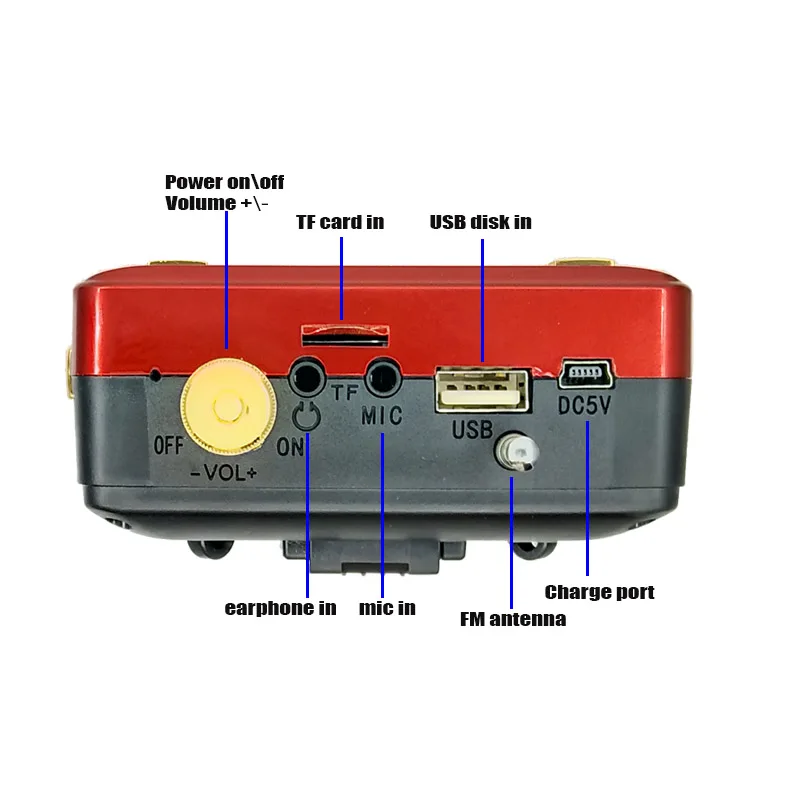 Power on\off
Volume +\-

TF card in

USB disk in

OFF

-VOL+

ON

TF

MIC

USB

DC5V

earphone in

mic in

FM antenna

Charge port