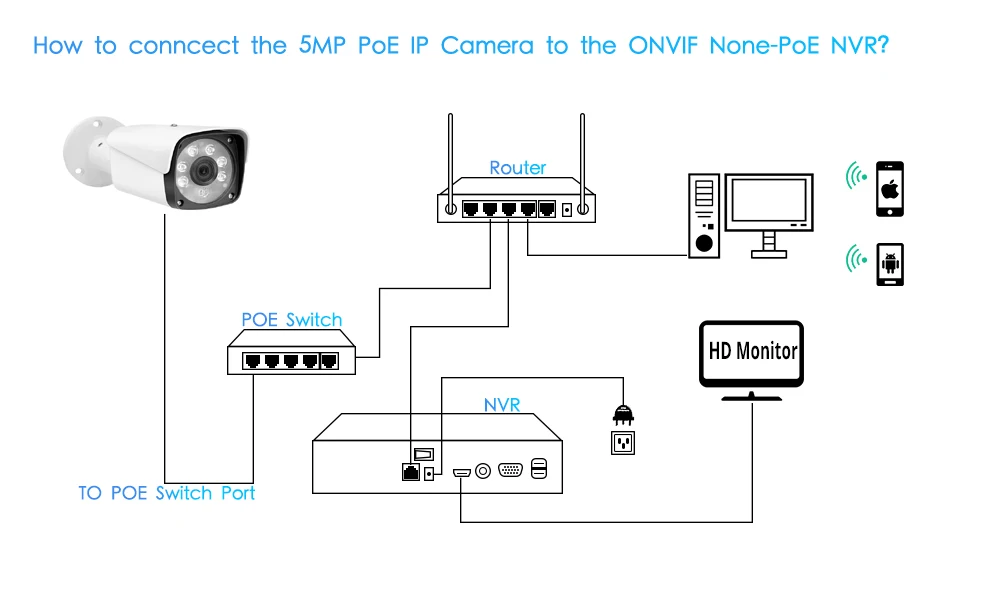 How to conncect the 5MP PoE IP Camera to the ONVIF None-PoE NVR?

Router

POE Switch

HD Monitor

NVR

TO POE Switch Port