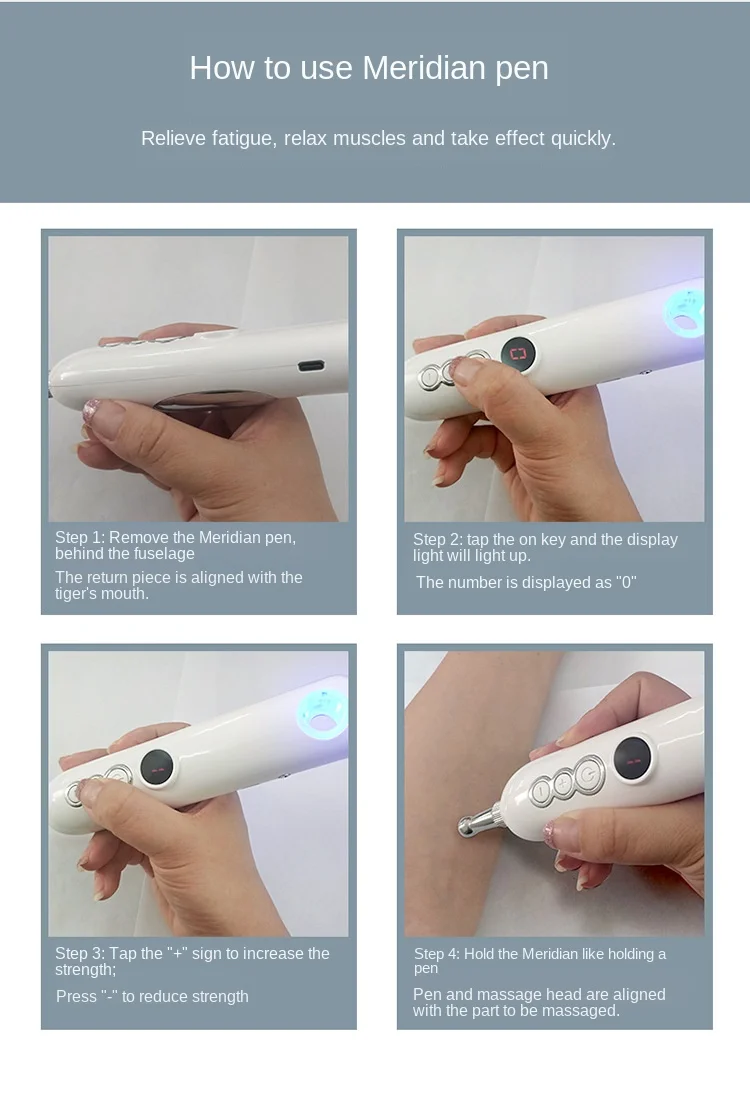 How to use Meridian pen

Relieve fatigue, relax muscles and take effect quickly.

Step 1: Remove the Meridian pen, behind the fuselage

The return piece is aligned with the tiger's mouth.

Step 2: tap the on key and the display light will light up.

The number is displayed as "0"

Step 3: Tap the "+" sign to increase the strength;

Press "-" to reduce strength

Step 4: Hold the Meridian like holding a pen

Pen and massage head are aligned with the part to be massaged.