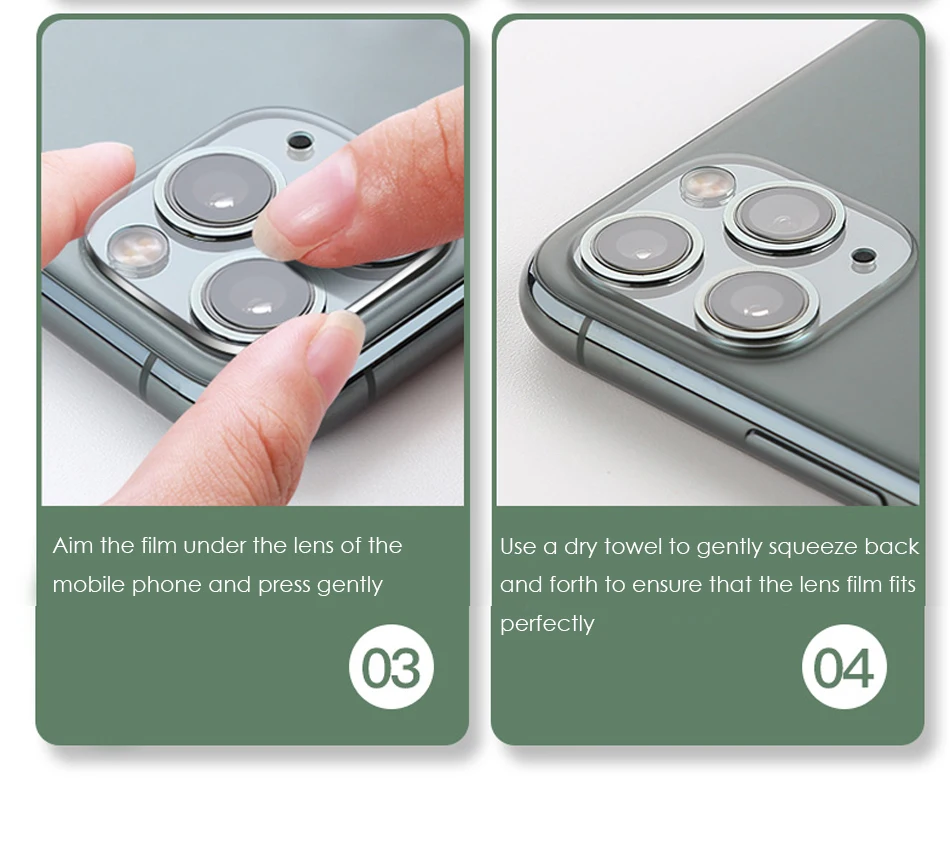 Aim the film under the lens of the mobile phone and press gently

03

Use a dry towel to gently squeeze back and forth to ensure that the lens film fits perfectly

04