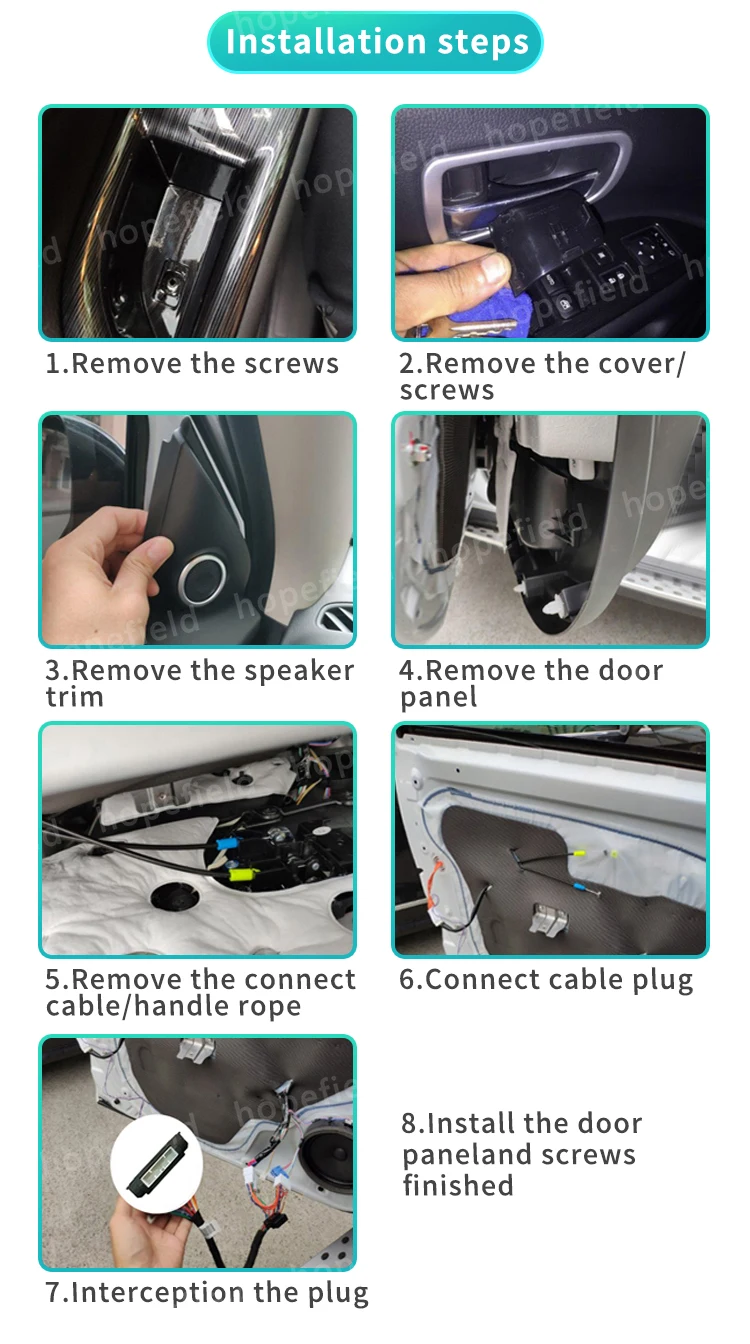 Installation steps

hopefield

1.Remove the screws

2.Remove the cover/ screws

3.Remove the speaker trim

4.Remove the door panel

5.Remove the connect cable/handle rope

6.Connect cable plug

7.Interception the plug

8.Install the door paneland screws finished