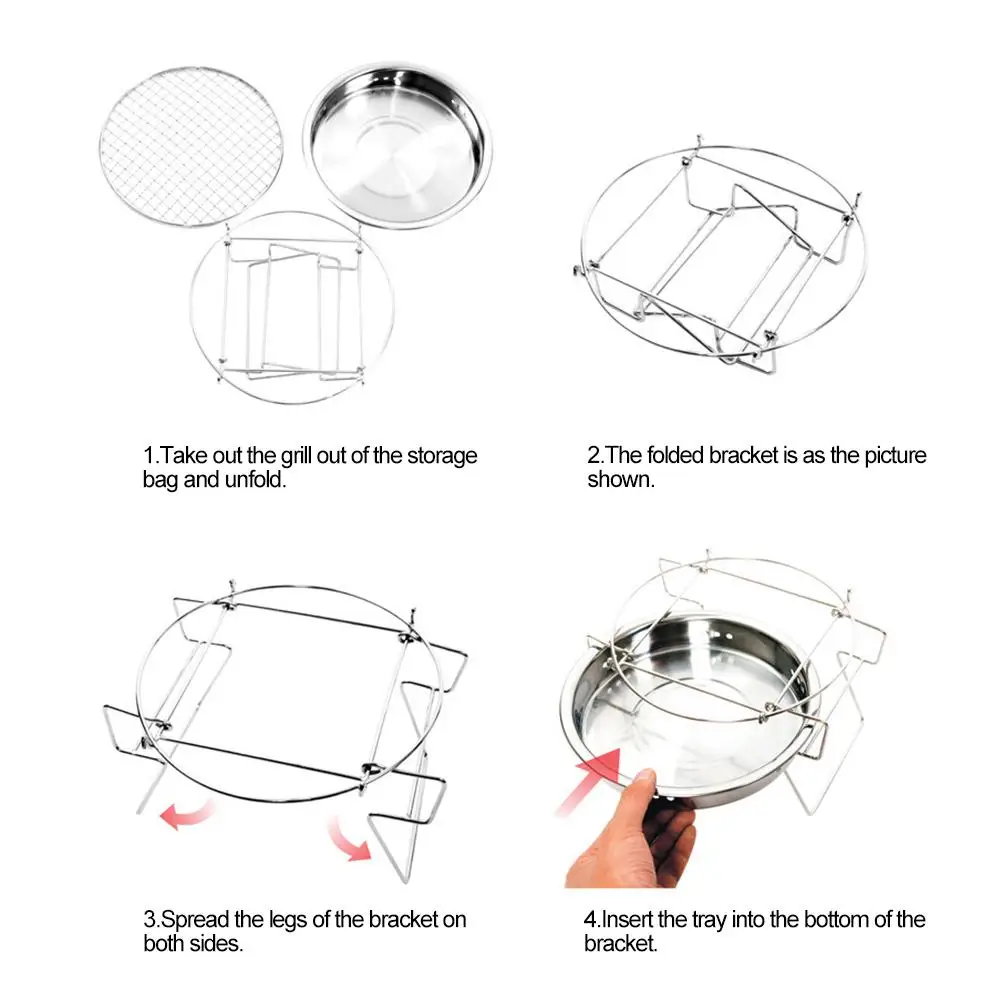 1.Take out the grill out of the storage bag and unfold.

2.The folded bracket is as the picture shown.

3.Spread the legs of the bracket on both sides.

4.Insert the tray into the bottom of the bracket.