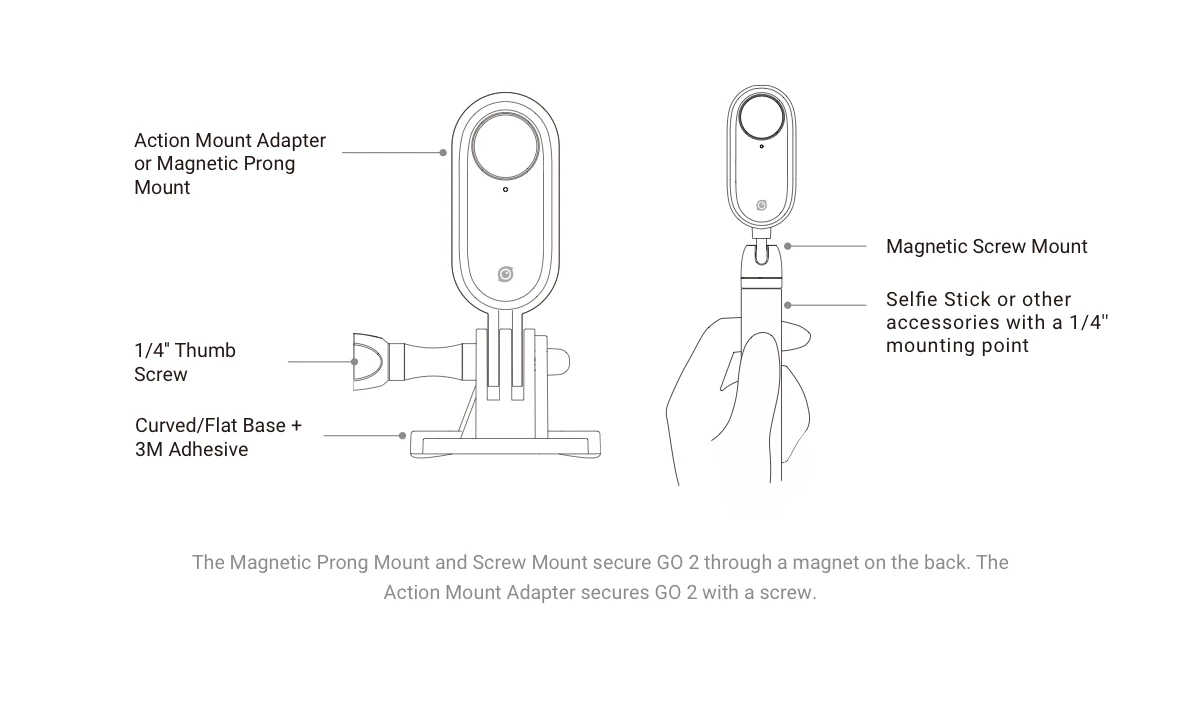 Action Mount Adapter or Magnetic Prong Mount

1/4" Thumb Screw

Curved/Flat Base + 3M Adhesive

Magnetic Screw Mount

Selfie Stick or other accessories with a 1/4" mounting point

The Magnetic Prong Mount and Screw Mount secure GO 2 through a magnet on the back. The Action Mount Adapter secures GO 2 with a screw.