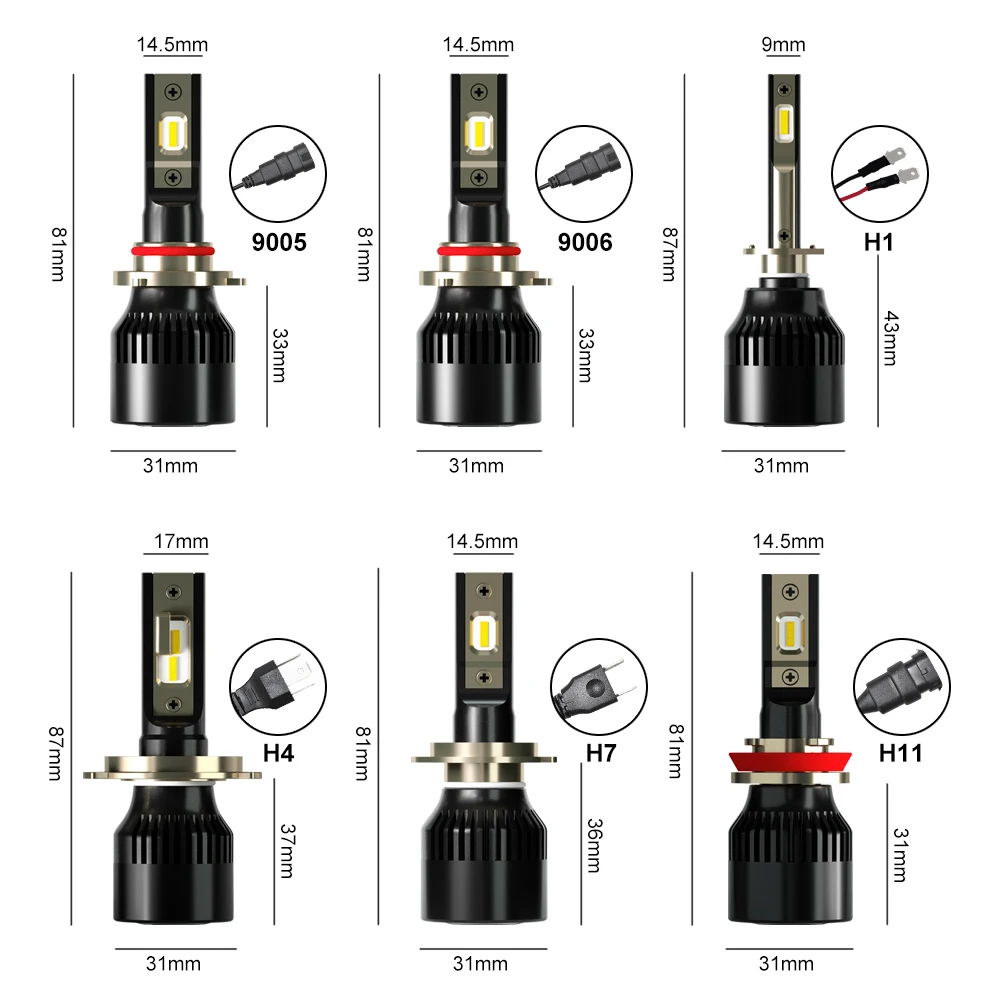 14.5mm
81mm
9005
33mm
31mm

14.5mm
81mm
9006
33mm
31mm

9mm
87mm
H1
43mm
31mm

17mm
87mm
H4
37mm
31mm

14.5mm
81mm
H7
36mm
31mm

14.5mm
81mm
H11
31mm
31mm