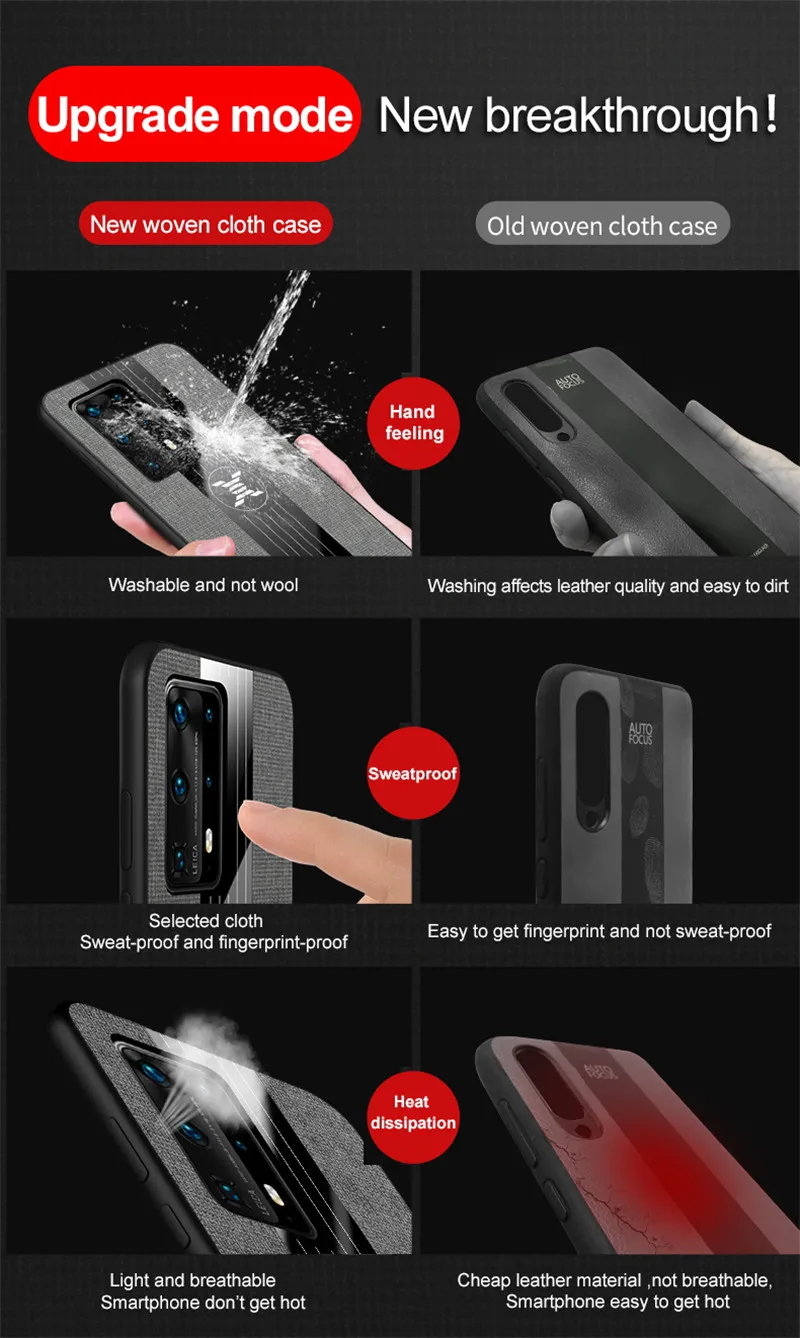 Upgrade mode New breakthrough!

New woven cloth case

Old woven cloth case

Hand feeling

AUTO FOCUS

Washable and not wool

Washing affects leather quality and easy to dirt

Sweatproof

LEICA

AUTO FOCUS

Selected cloth
Sweat-proof and fingerprint-proof

Easy to get fingerprint and not sweat-proof

Heat dissipation

AUTO FOCUS

Light and breathable
Smartphone don't get hot

Cheap leather material ,not breathable,
Smartphone easy to get hot