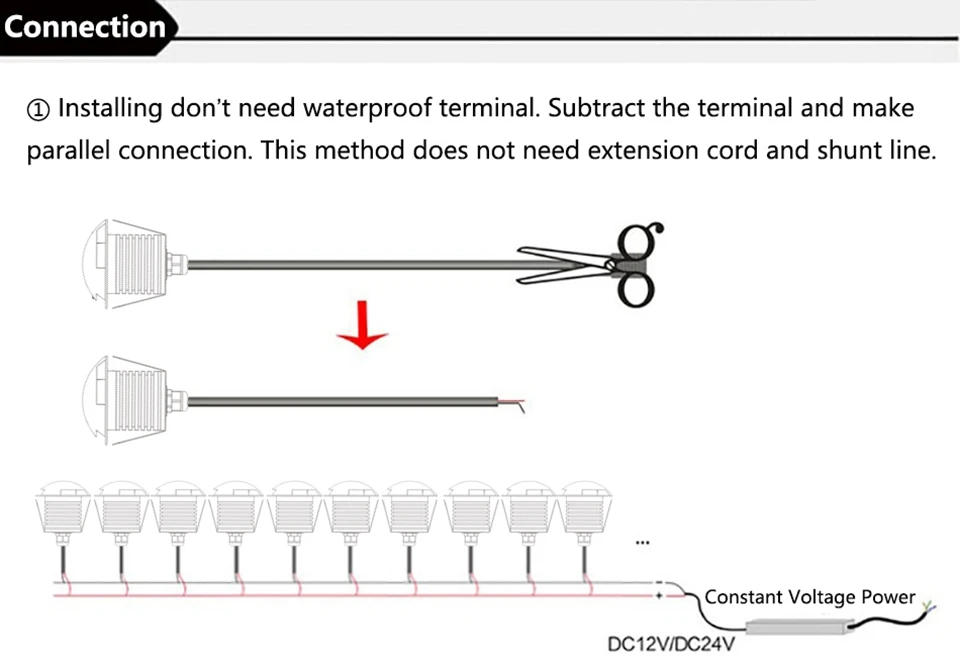 Connection

① Installing don't need waterproof terminal. Subtract the terminal and make parallel connection. This method does not need extension cord and shunt line.

...

Constant Voltage Power

DC12V/DC24V