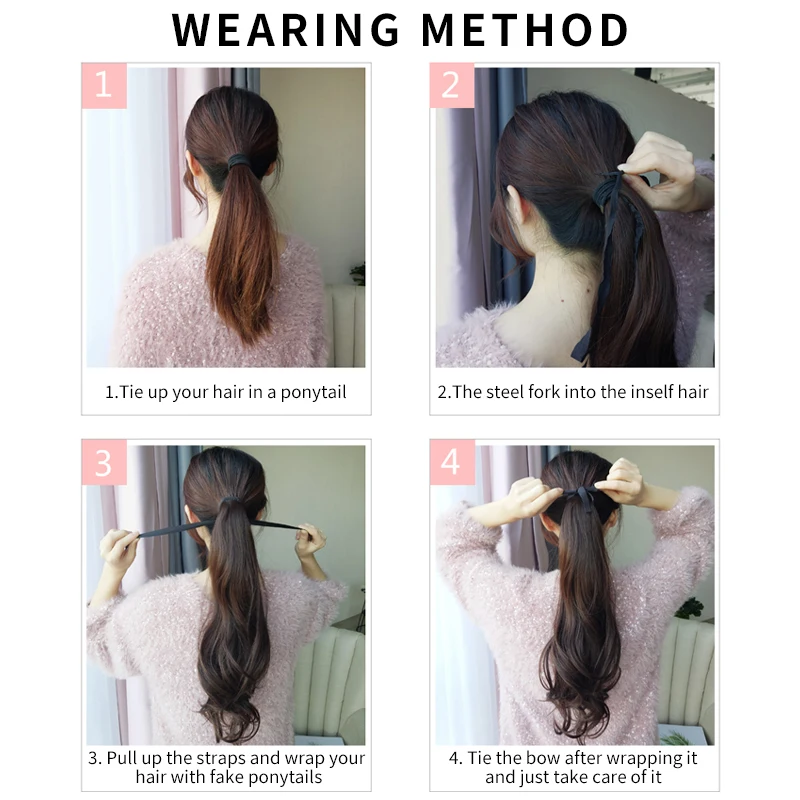 WEARING METHOD

1

1.Tie up your hair in a ponytail

2

2.The steel fork into the inself hair

3

3. Pull up the straps and wrap your hair with fake ponytails

4

4. Tie the bow after wrapping it and just take care of it