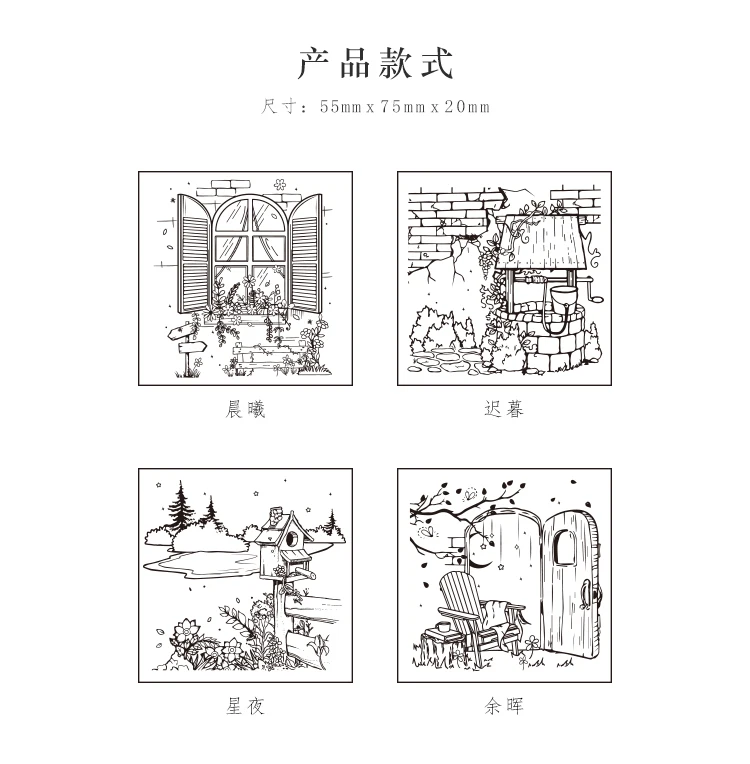 产品款式

尺寸：55mm x 75mm x 20mm

晨曦

迟暮

星夜

余晖