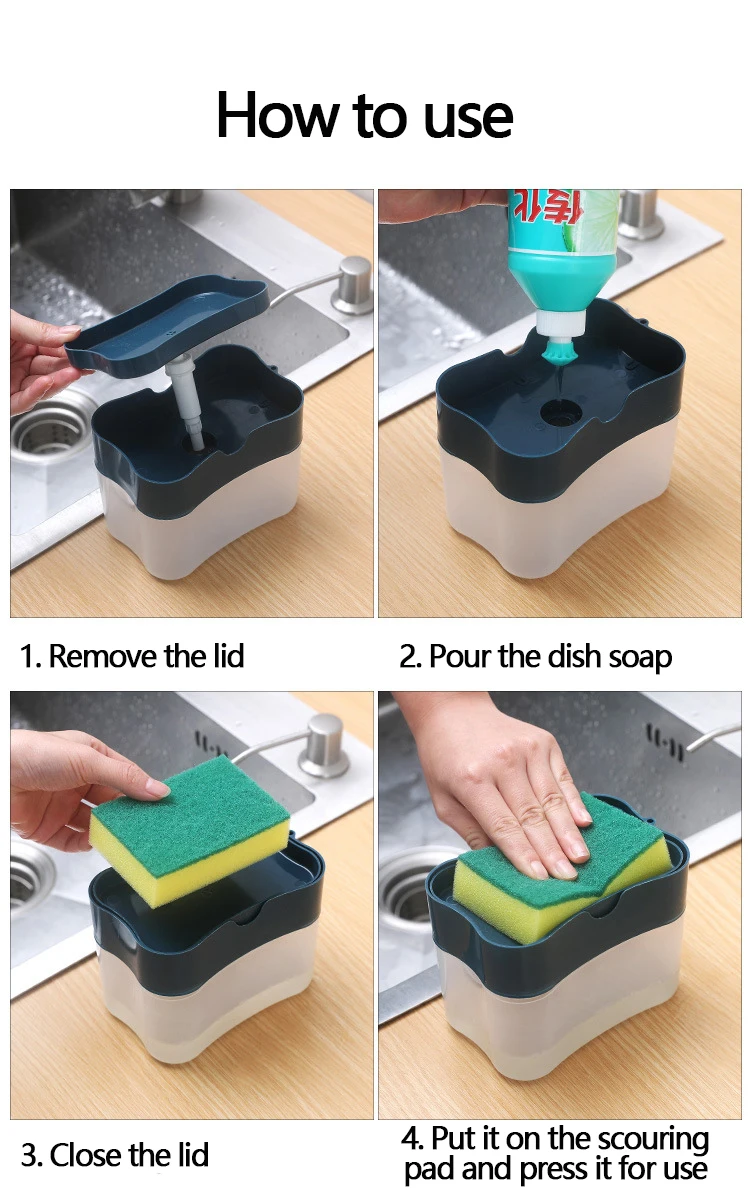 How to use

1. Remove the lid

2. Pour the dish soap

3. Close the lid

4. Put it on the scouring pad and press it for use