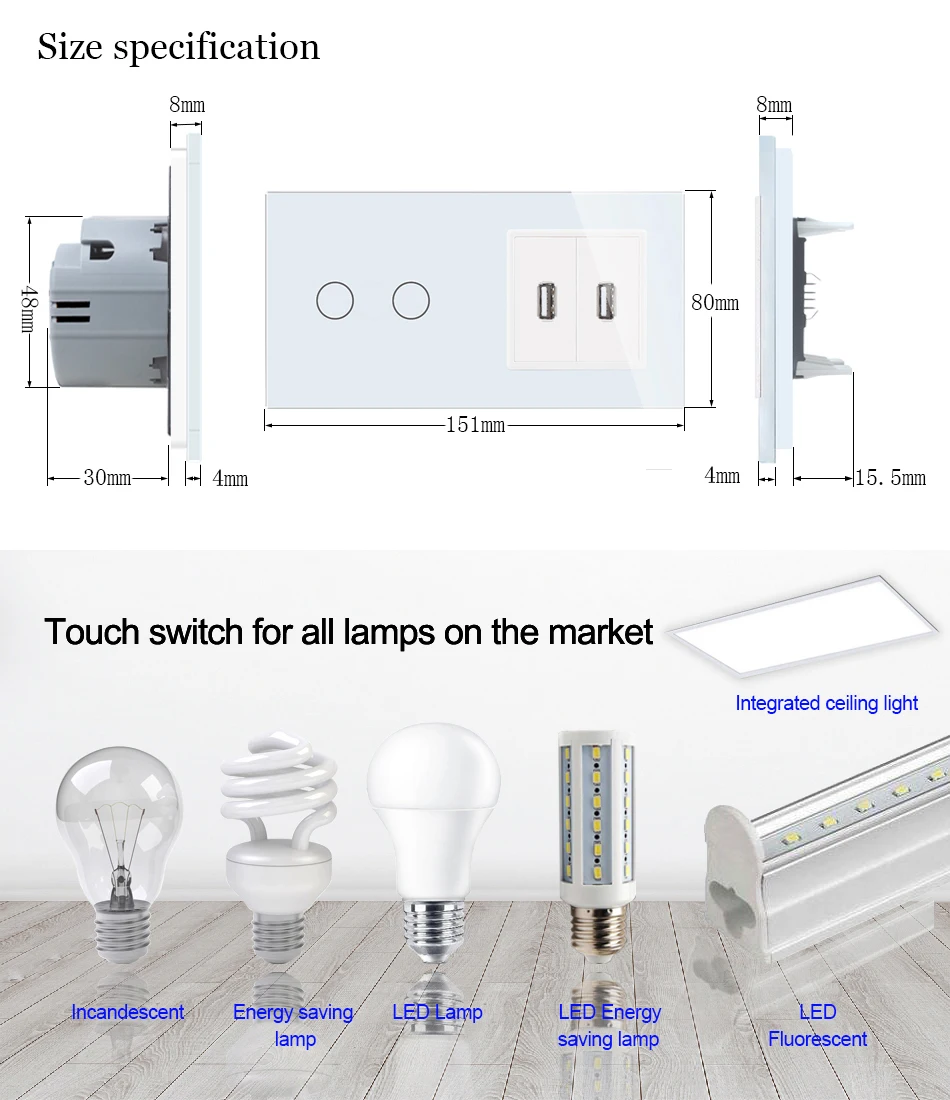 Size specification

8mm

48mm

30mm

4mm

80mm

151mm

8mm

4mm

15.5mm

Touch switch for all lamps on the market

Integrated ceiling light

Incandescent

Energy saving lamp

LED Lamp

LED Energy saving lamp

LED Fluorescent