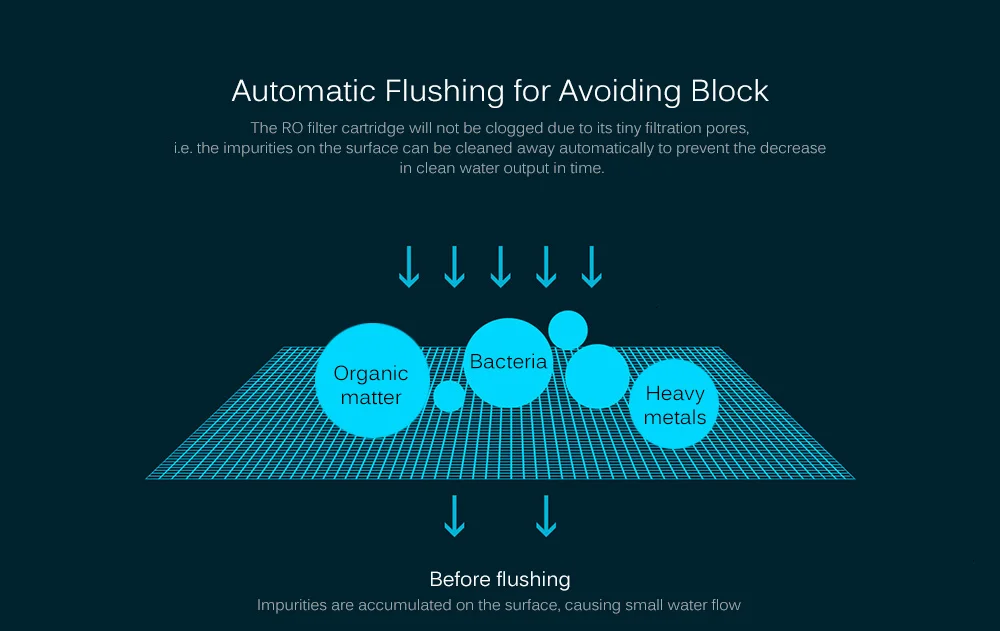 Automatic Flushing for Avoiding Block

The RO filter cartridge will not be clogged due to its tiny filtration pores, i.e. the impurities on the surface can be cleaned away automatically to prevent the decrease in clean water output in time.

Organic matter

Bacteria

Heavy metals

Before flushing

Impurities are accumulated on the surface, causing small water flow