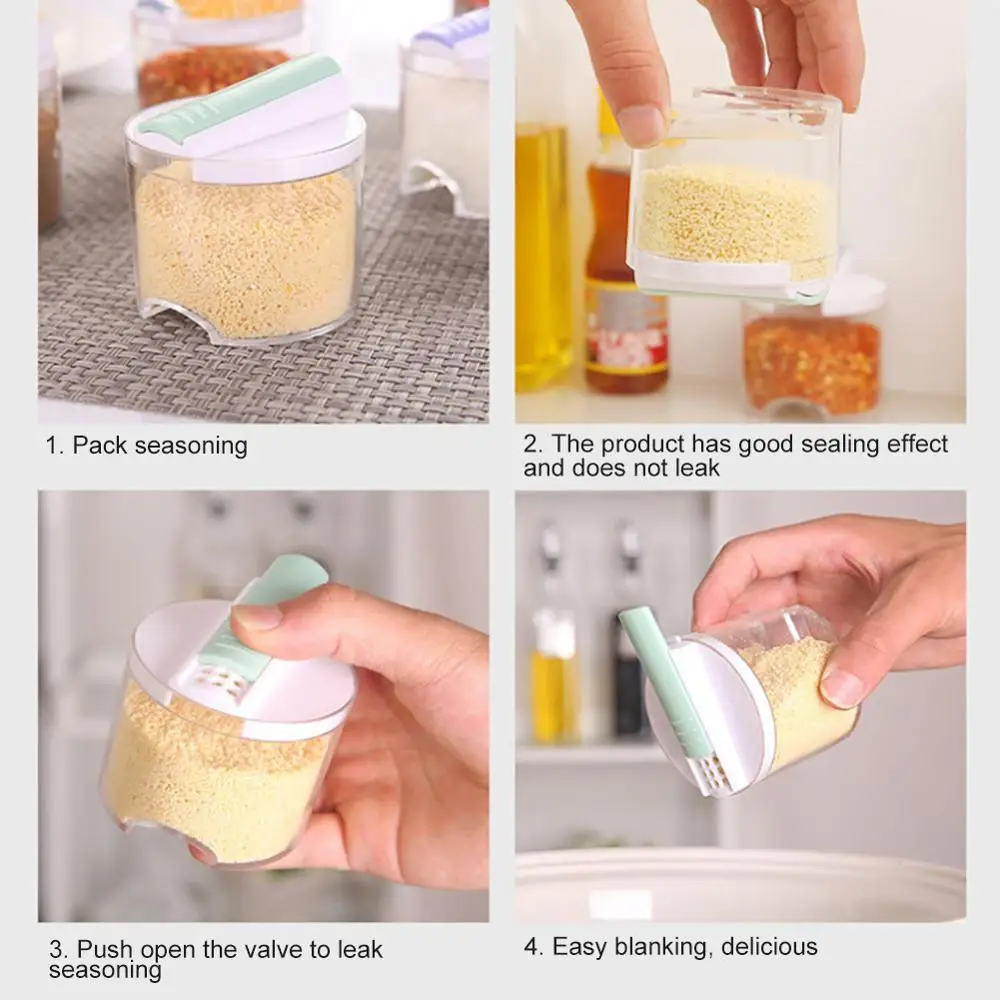 1. Pack seasoning

2. The product has good sealing effect and does not leak

3. Push open the valve to leak seasoning

4. Easy blanking, delicious