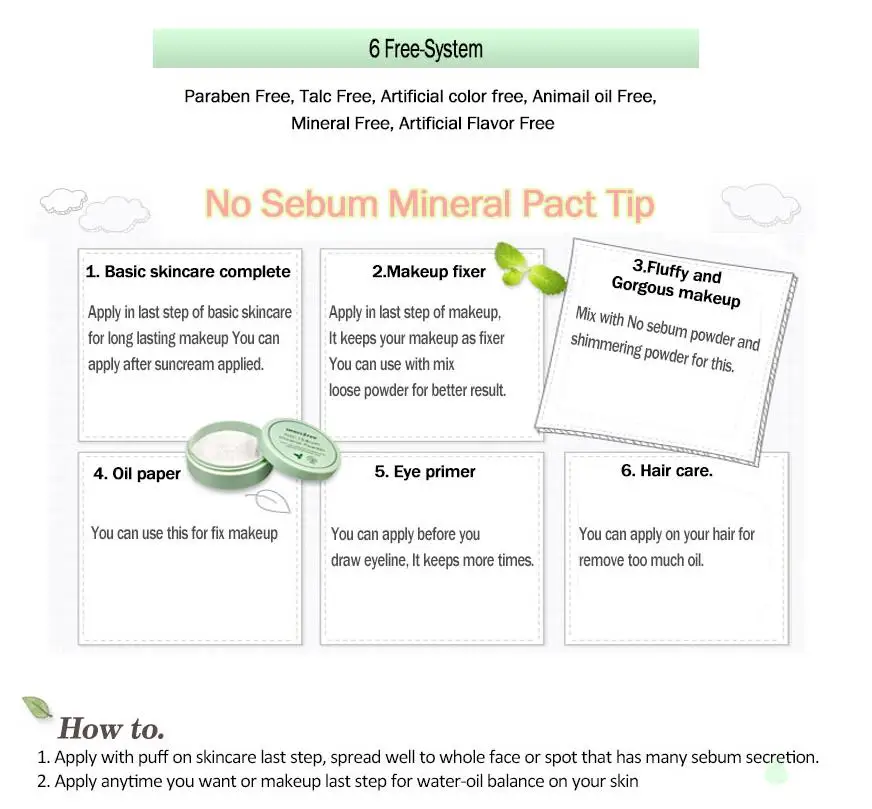 6 Free-System

Paraben Free, Talc Free, Artificial color free, Animail oil Free, Mineral Free, Artificial Flavor Free

No Sebum Mineral Pact Tip

1. Basic skincare complete

Apply in last step of basic skincare for long lasting makeup You can apply after suncream applied.

2.Makeup fixer

Apply in last step of makeup, It keeps your makeup as fixer You can use with mix loose powder for better result.

3.Fluffy and Gorgous makeup

Mix with No sebum powder and shimmering powder for this.

4. Oil paper

You can use this for fix makeup

5. Eye primer

You can apply before you draw eyeline, It keeps more times.

6. Hair care.

You can apply on your hair for remove too much oil.

How to.

1. Apply with puff on skincare last step, spread well to whole face or spot that has many sebum secretion.
2. Apply anytime you want or makeup last step for water-oil balance on your skin