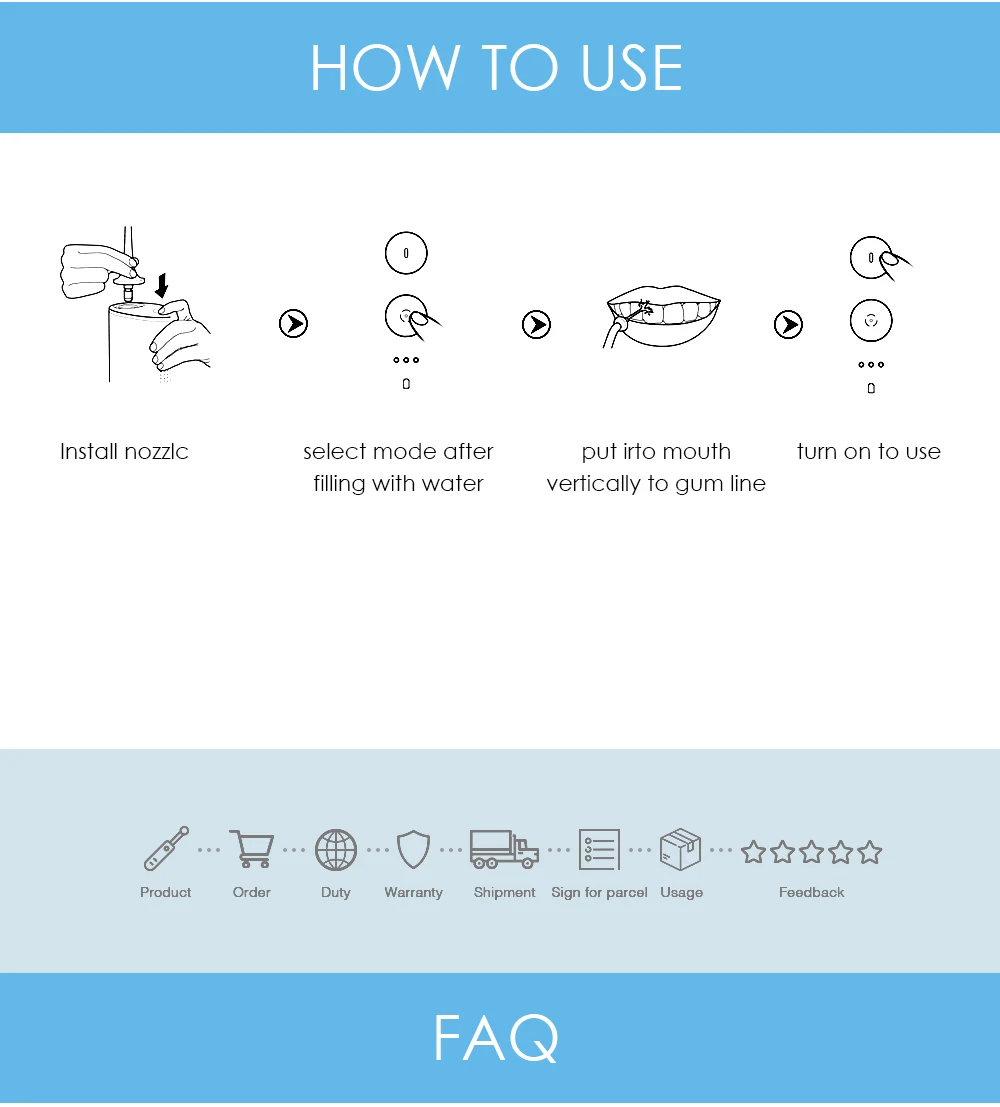 HOW TO USE

Install nozzlc

select mode after filling with water

put irto mouth vertically to gum line

turn on to use

Product

Order

Duty

Warranty

Shipment

Sign for parcel

Usage

Feedback

FAQ