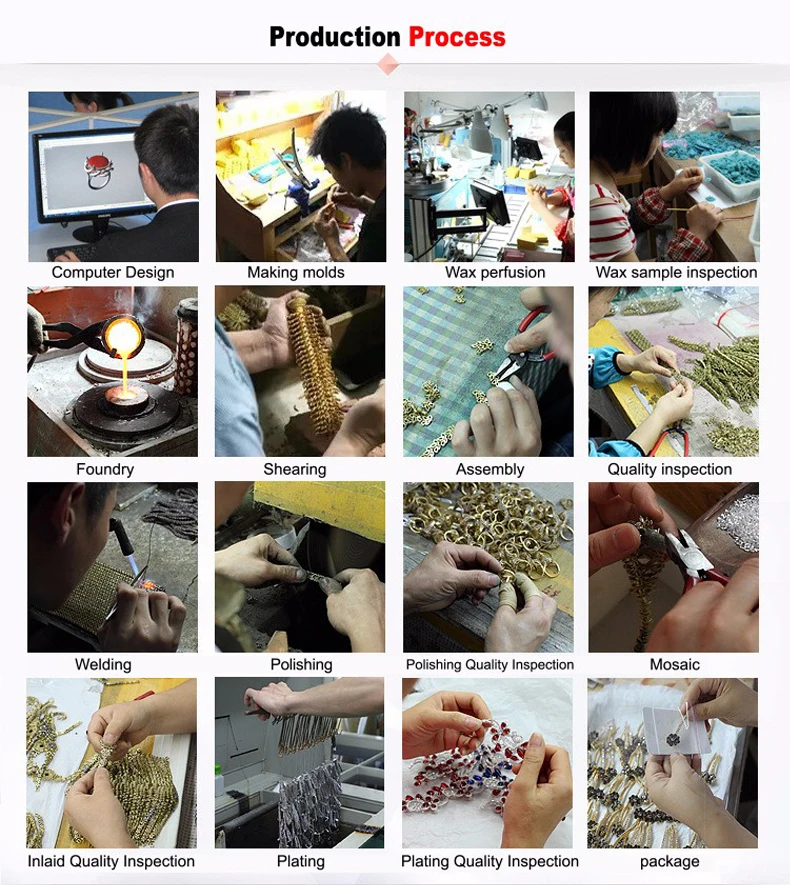 Production Process

Computer Design

Making molds

Wax perfusion

Wax sample inspection

Foundry

Shearing

Assembly

Quality inspection

Welding

Polishing

Polishing Quality Inspection

Mosaic

Inlaid Quality Inspection

Plating

Plating Quality Inspection

package