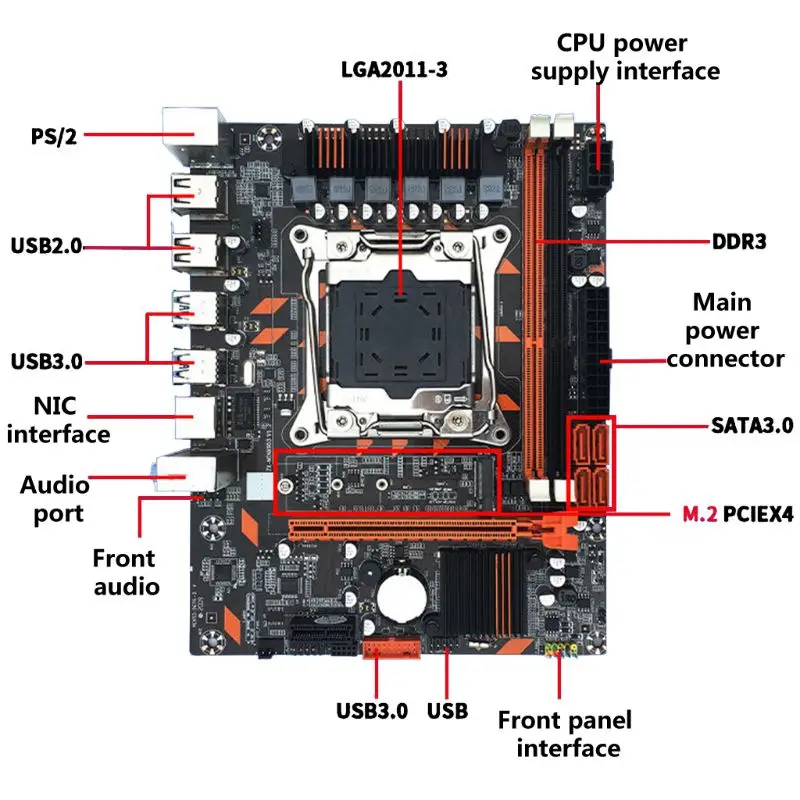 LGA2011-3

CPU power supply interface

PS/2

USB2.0

DDR3

Main power connector

USB3.0

NIC interface

SATA3.0

Audio port

M.2 PCIEX4

Front audio

USB3.0

USB

Front panel interface