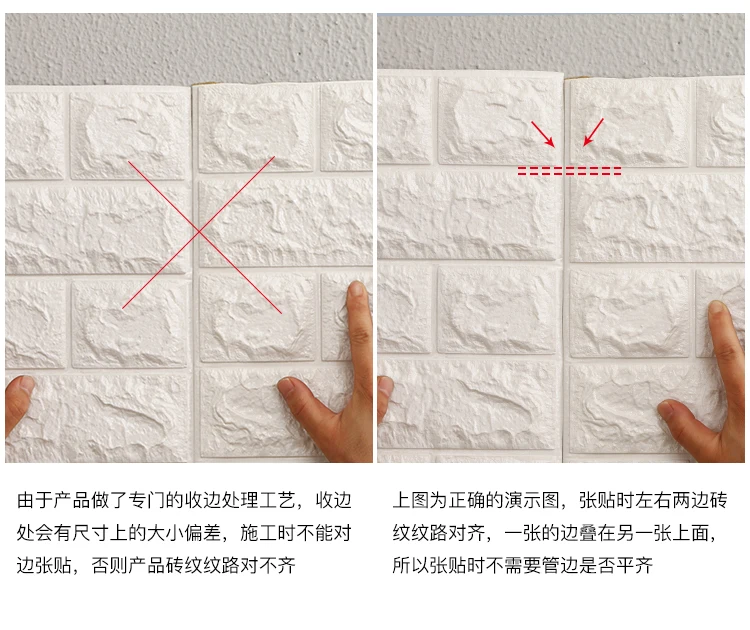 由于产品做了专门的收边处理工艺，收边处会有尺寸上的大小偏差，施工时不能对边张贴，否则产品砖纹纹路对不齐

上图为正确的演示图，张贴时左右两边砖纹纹路对齐，一张的边叠在另一张上面，所以张贴时不需要管边是否平齐