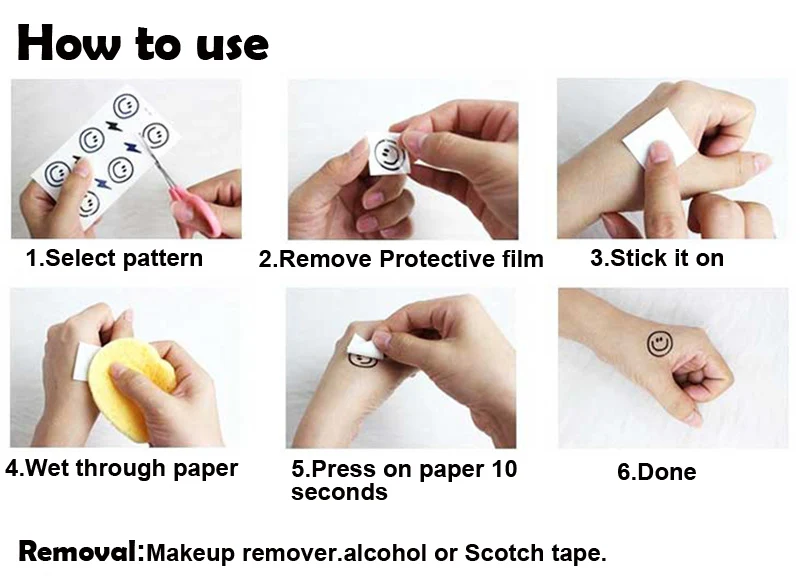 How to use

1.Select pattern

2.Remove Protective film

3.Stick it on

4.Wet through paper

5.Press on paper 10 seconds

6.Done

Removal:Makeup remover.alcohol or Scotch tape.