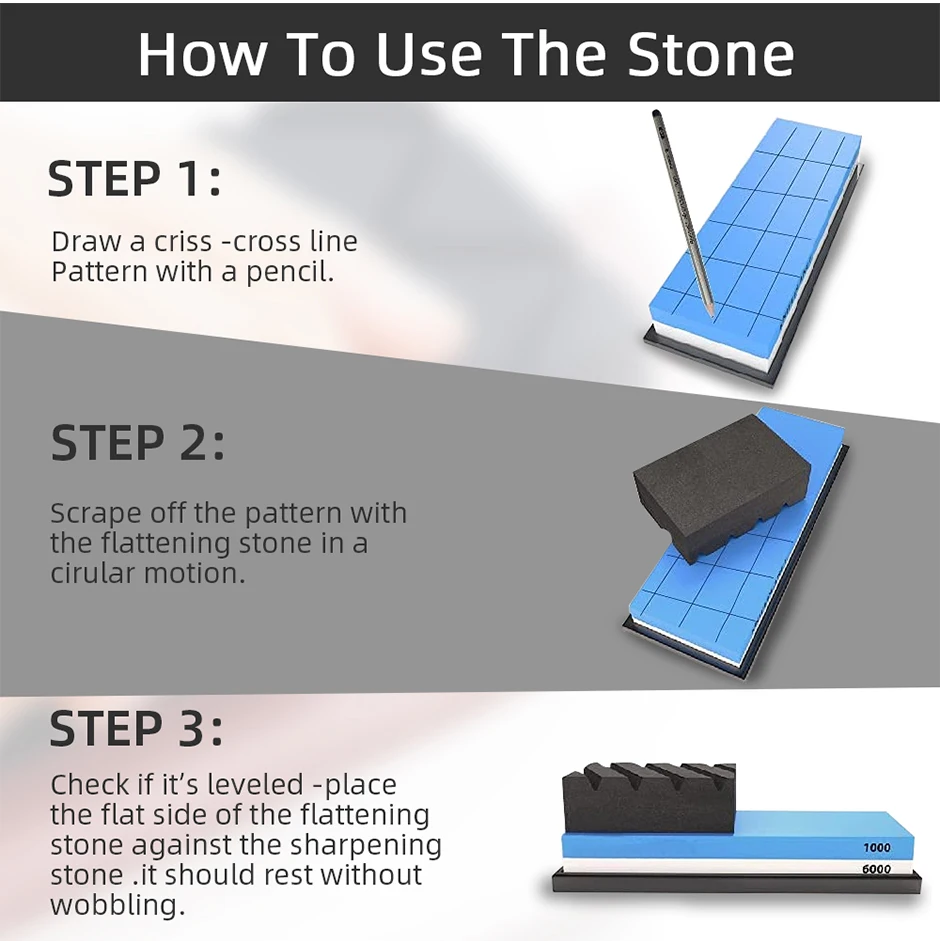 How To Use The Stone

STEP 1:

Draw a criss -cross line Pattern with a pencil.

STEP 2:

Scrape off the pattern with the flattening stone in a cirular motion.

STEP 3:

Check if it's leveled -place the flat side of the flattening stone against the sharpening stone .it should rest without wobbling.

1000

6000