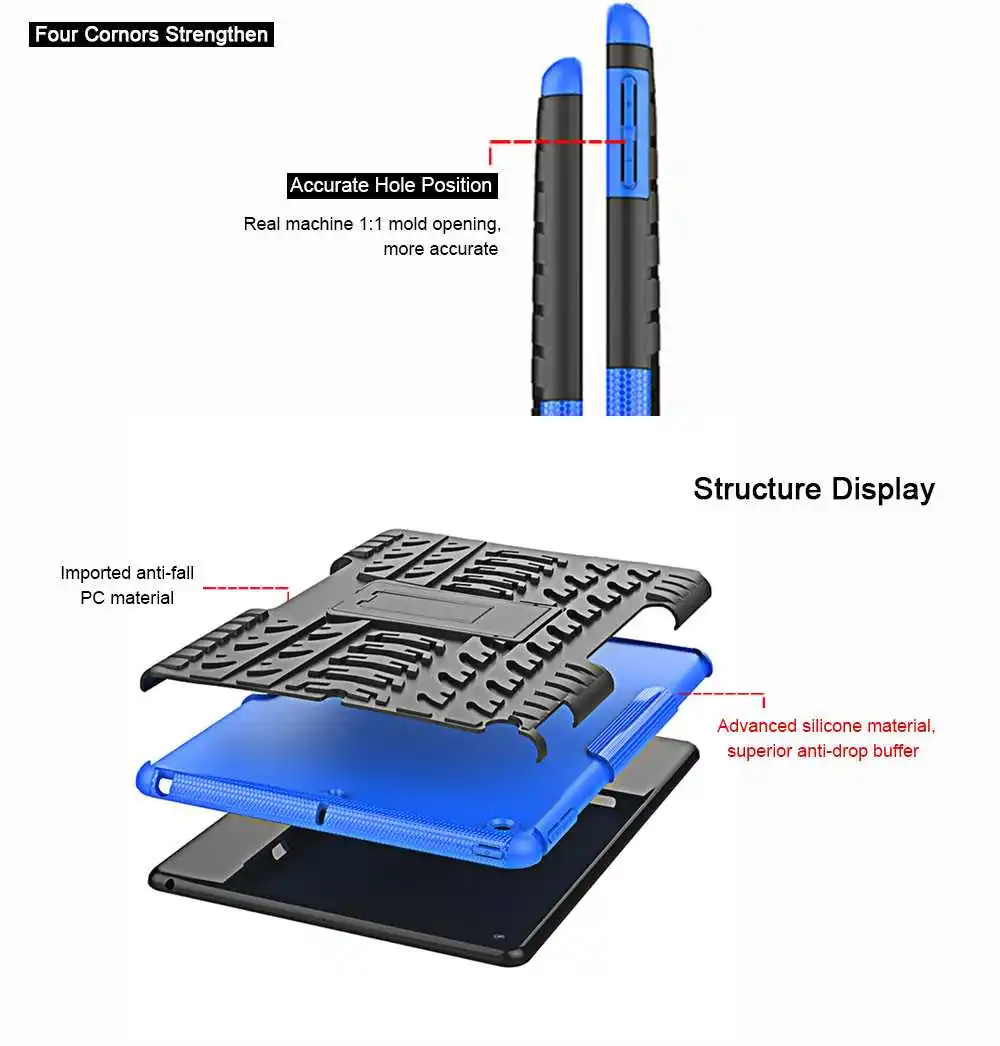 Four Cornors Strengthen

Accurate Hole Position

Real machine 1:1 mold opening, more accurate

Structure Display

Imported anti-fall PC material

Advanced silicone material, superior anti-drop buffer