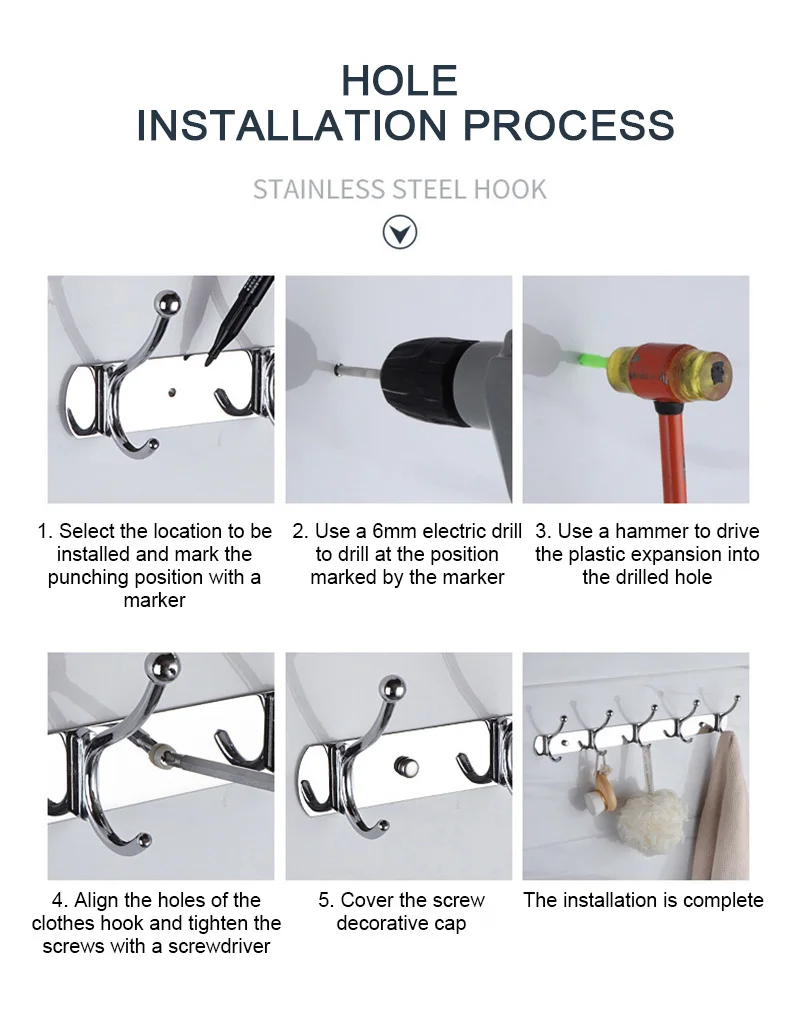 HOLE
INSTALLATION PROCESS

STAINLESS STEEL HOOK

1. Select the location to be installed and mark the punching position with a marker

2. Use a 6mm electric drill to drill at the position marked by the marker

3. Use a hammer to drive the plastic expansion into the drilled hole

4. Align the holes of the clothes hook and tighten the screws with a screwdriver

5. Cover the screw decorative cap

The installation is complete