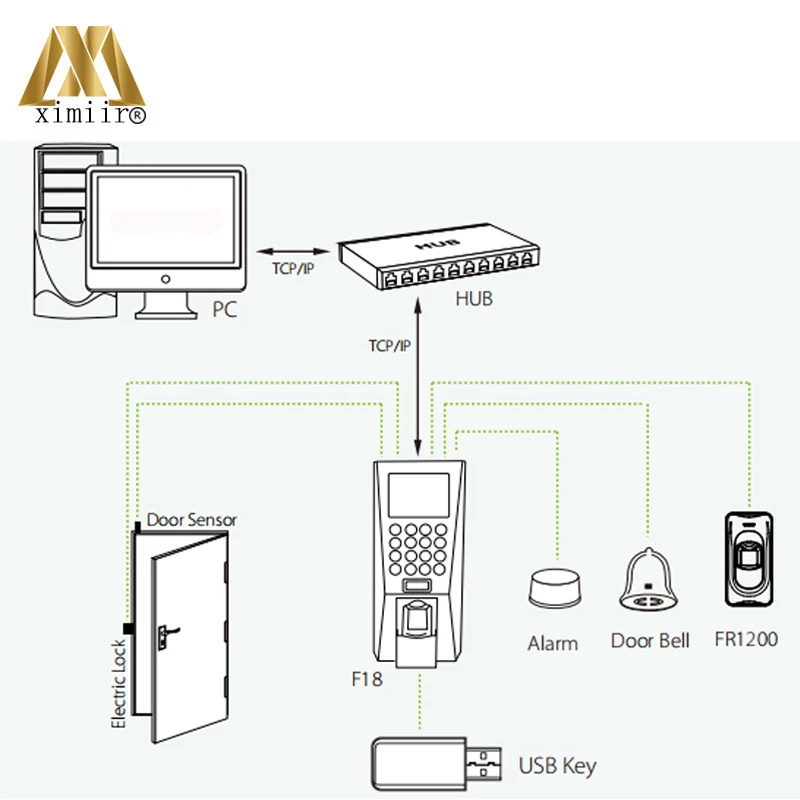 ximiir®

TCP/IP

HUB

PC

HUB

TCP/IP

Door Sensor

Electric Lock

F18

Alarm

Door Bell

FR1200

USB Key