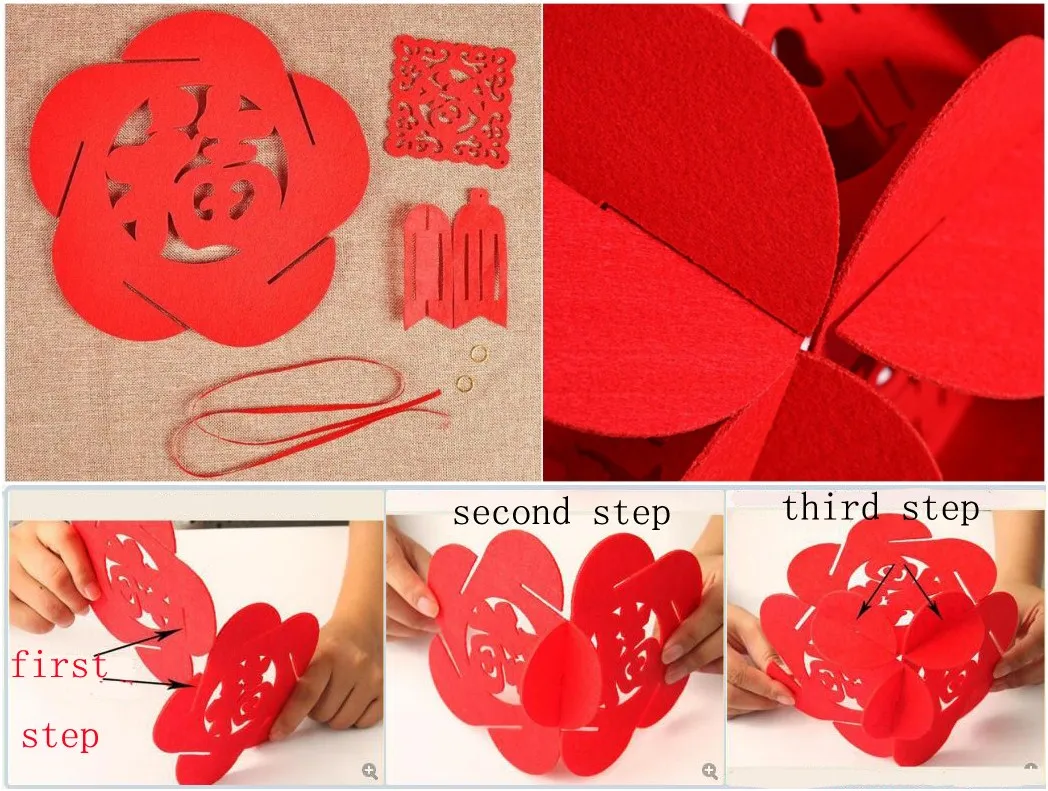 福

first step

second step

third step