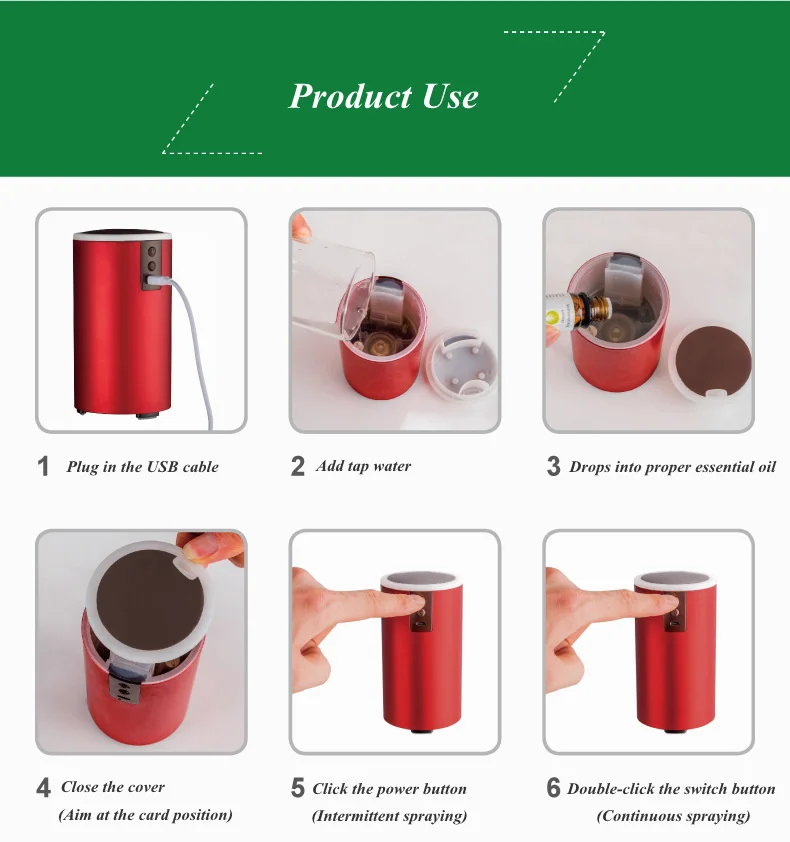 Product Use

1 Plug in the USB cable

2 Add tap water

3 Drops into proper essential oil

4 Close the cover
(Aim at the card position)

5 Click the power button
(Intermittent spraying)

6 Double-click the switch button
(Continuous spraying)