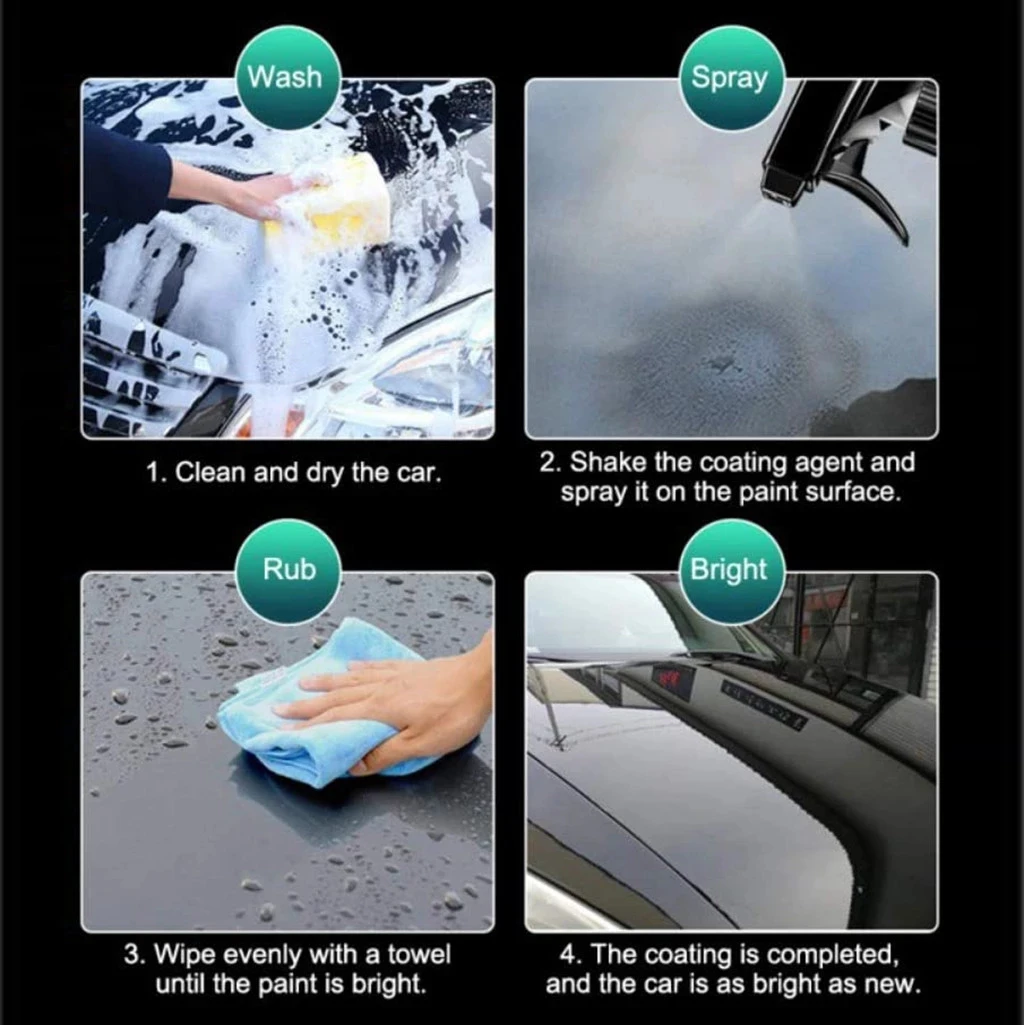 Wash

1. Clean and dry the car.

Spray

2. Shake the coating agent and spray it on the paint surface.

Rub

3. Wipe evenly with a towel until the paint is bright.

Bright

4. The coating is completed, and the car is as bright as new.