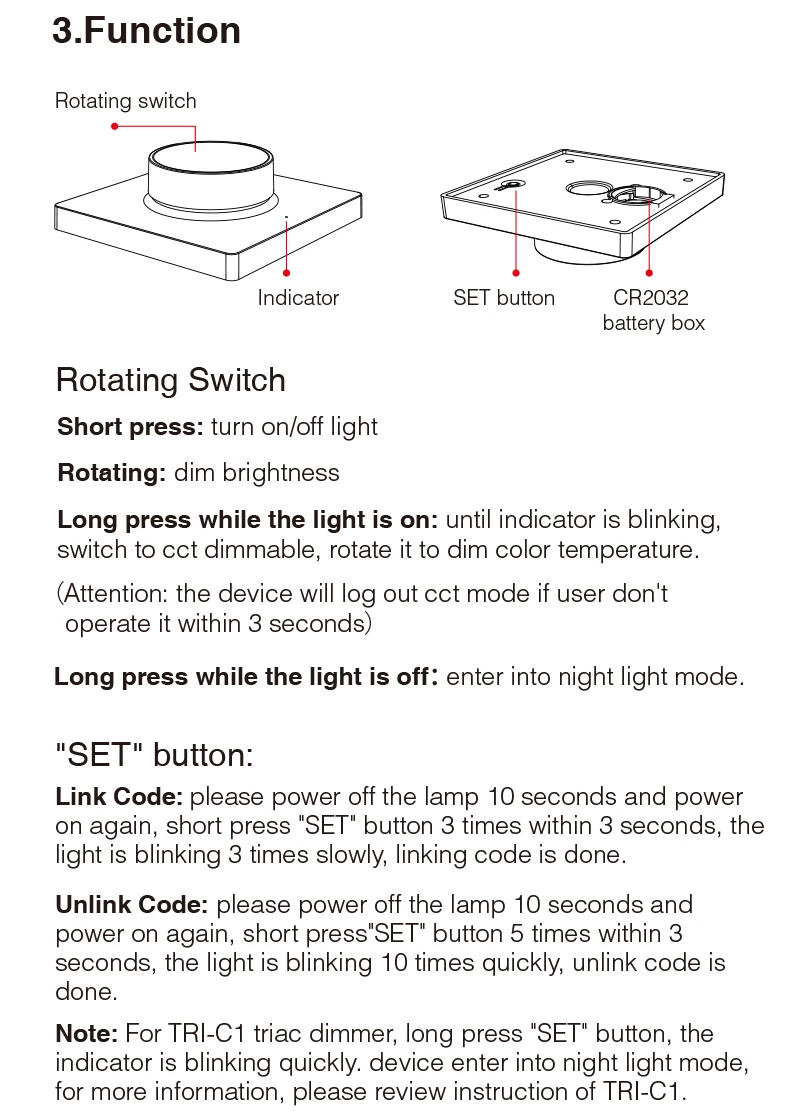 3.Function

Rotating switch

Indicator

SET button

CR2032 battery box

Rotating Switch

Short press: turn on/off light

Rotating: dim brightness

Long press while the light is on: until indicator is blinking, switch to cct dimmable, rotate it to dim color temperature.

(Attention: the device will log out cct mode if user don't operate it within 3 seconds)

Long press while the light is off: enter into night light mode.

"SET" button:

Link Code: please power off the lamp 10 seconds and power on again, short press "SET" button 3 times within 3 seconds, the light is blinking 3 times slowly, linking code is done.

Unlink Code: please power off the lamp 10 seconds and power on again, short press"SET" button 5 times within 3 seconds, the light is blinking 10 times quickly, unlink code is done.

Note: For TRI-C1 triac dimmer, long press "SET" button, the indicator is blinking quickly. device enter into night light mode, for more information, please review instruction of TRI-C1.