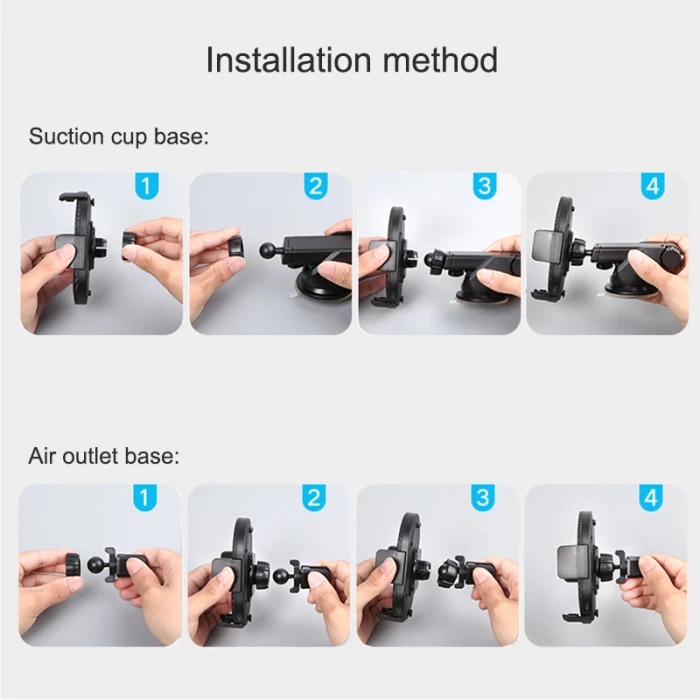 Installation method

Suction cup base:

1

2

3

4

Air outlet base:

1

2

3

4