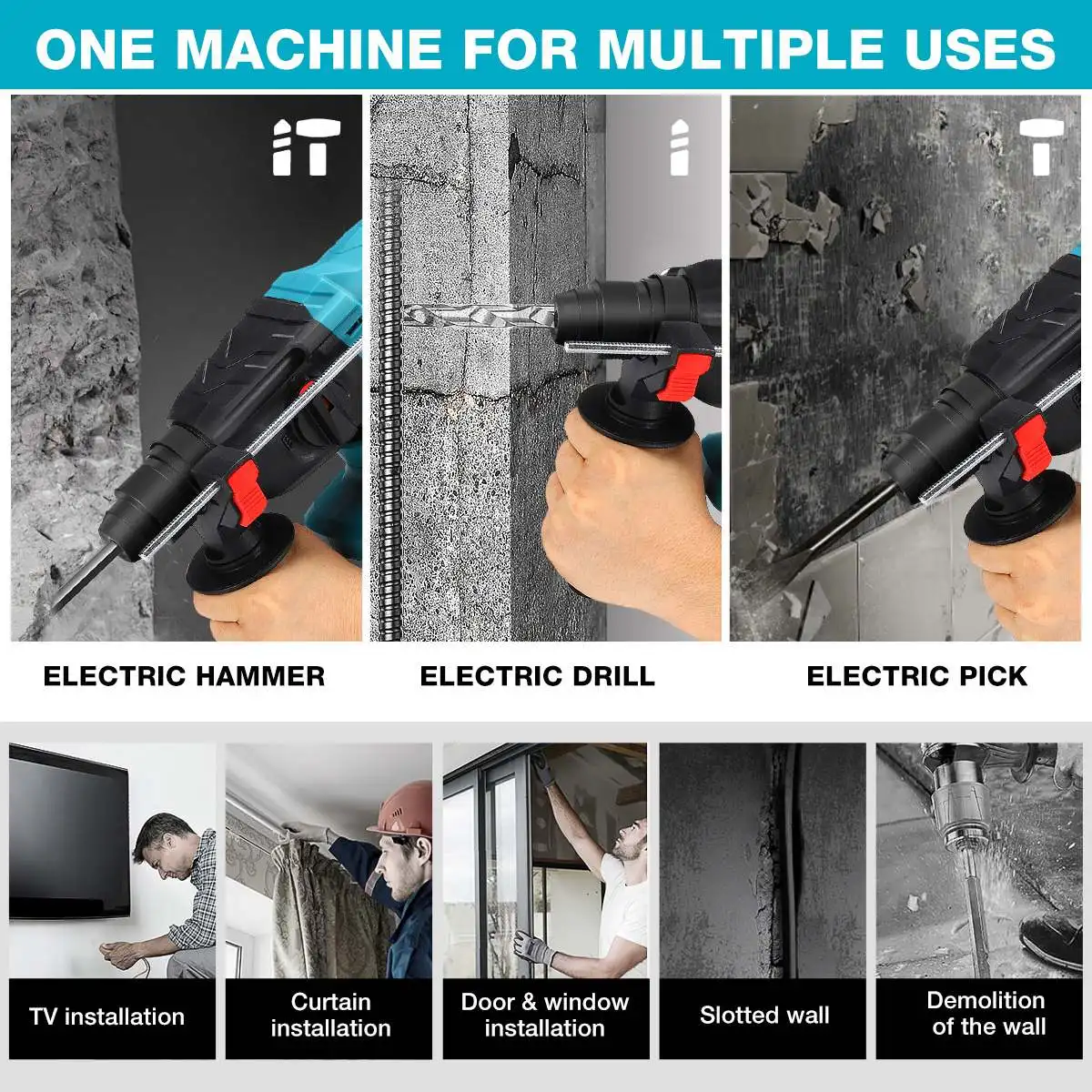 ONE MACHINE FOR MULTIPLE USES

ELECTRIC HAMMER

ELECTRIC DRILL

ELECTRIC PICK

TV installation

Curtain installation

Door & window installation

Slotted wall

Demolition of the wall