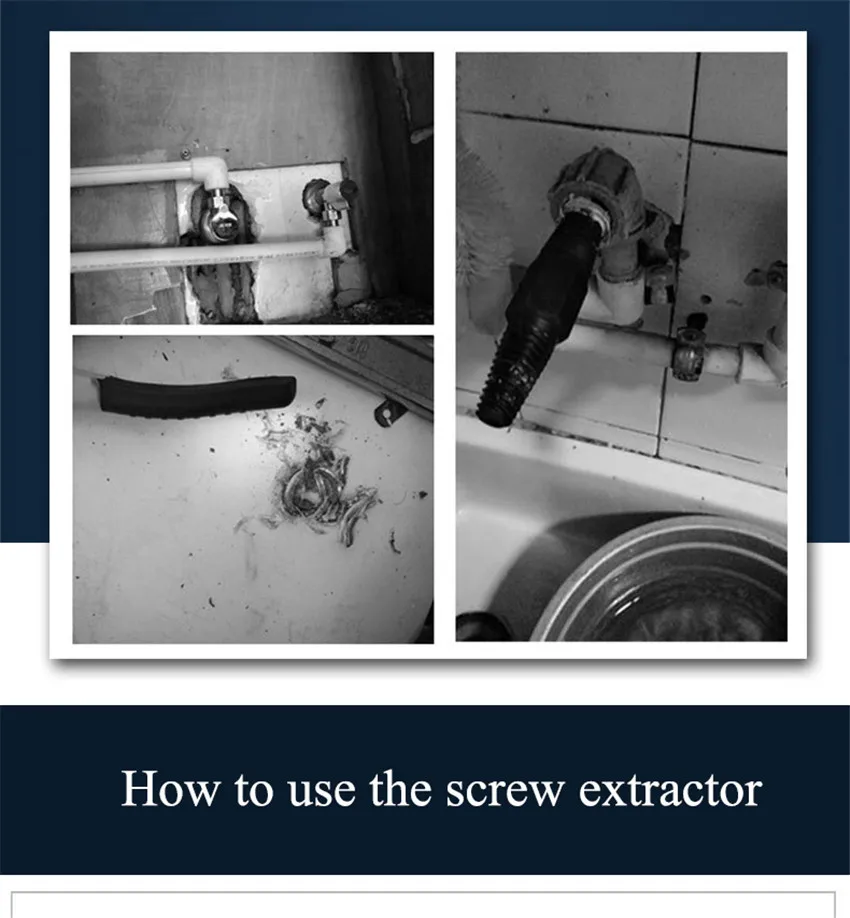 How to use the screw extractor