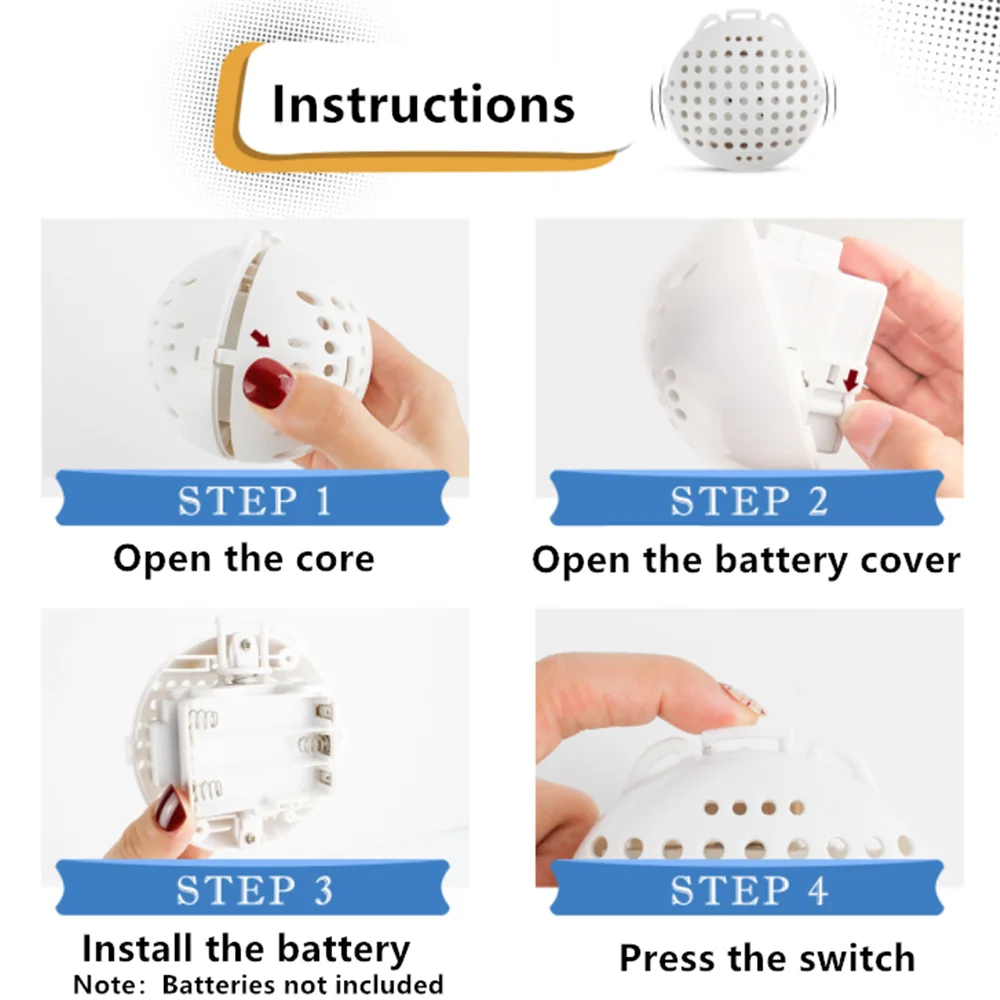 Instructions

STEP 1
Open the core

STEP 2
Open the battery cover

STEP 3
Install the battery
Note: Batteries not included

STEP 4
Press the switch