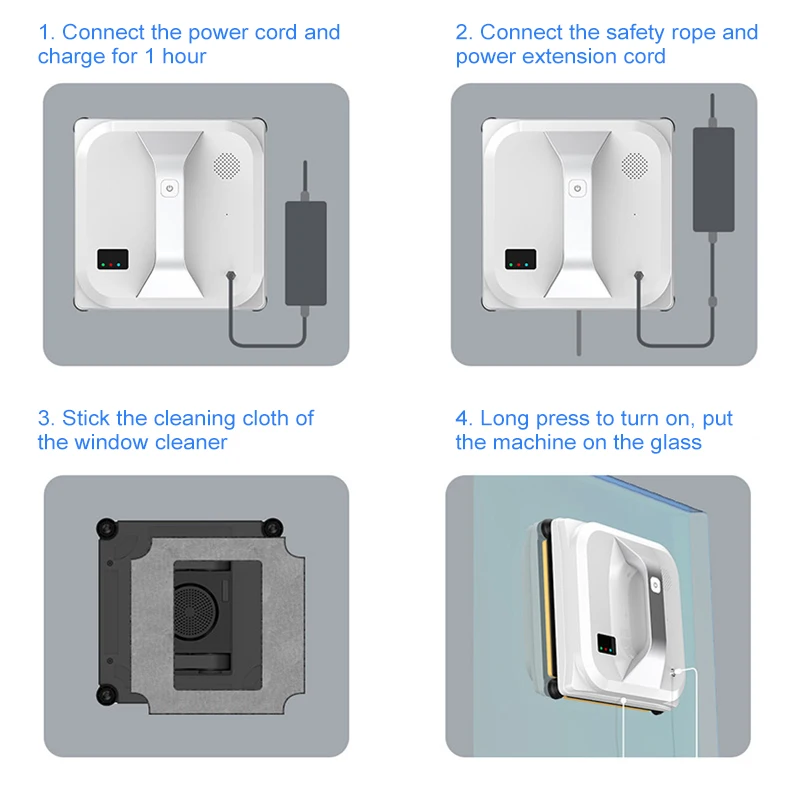 1. Connect the power cord and charge for 1 hour

2. Connect the safety rope and power extension cord

3. Stick the cleaning cloth of the window cleaner

4. Long press to turn on, put the machine on the glass