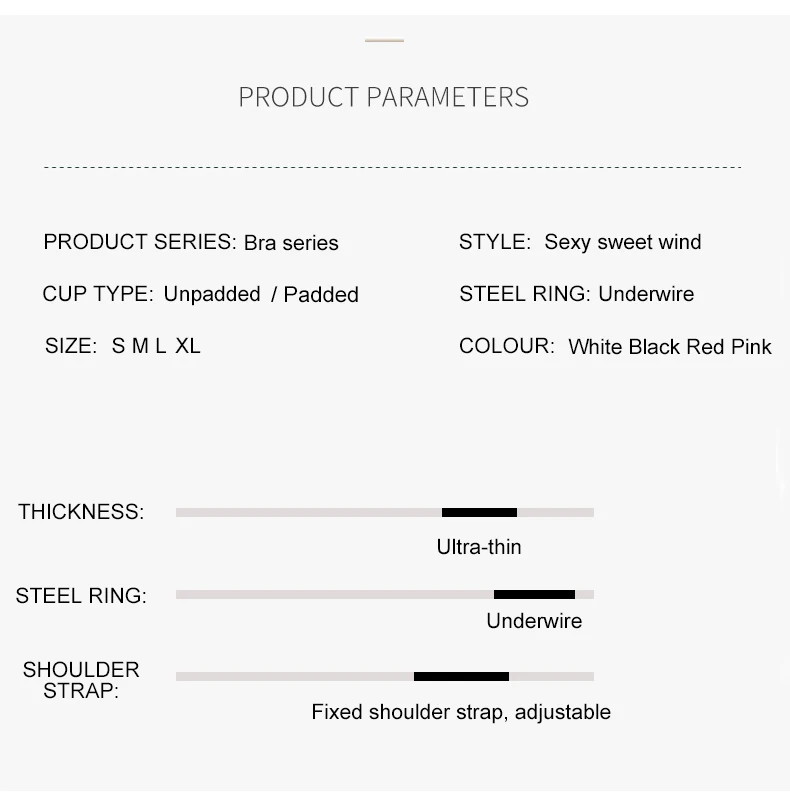 PRODUCT PARAMETERS

PRODUCT SERIES: Bra series

CUP TYPE: Unpadded / Padded

SIZE: S M L XL

STYLE: Sexy sweet wind

STEEL RING: Underwire

COLOUR: White Black Red Pink

THICKNESS:

Ultra-thin

STEEL RING:

Underwire

SHOULDER STRAP:

Fixed shoulder strap, adjustable