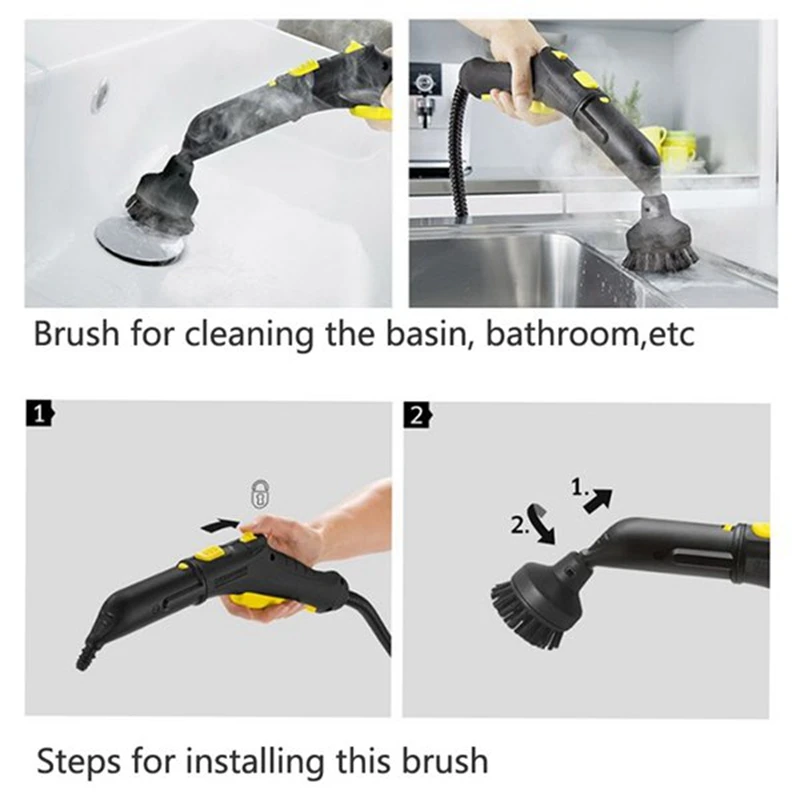 Brush for cleaning the basin, bathroom,etc

1

2

1.

2.

Steps for installing this brush