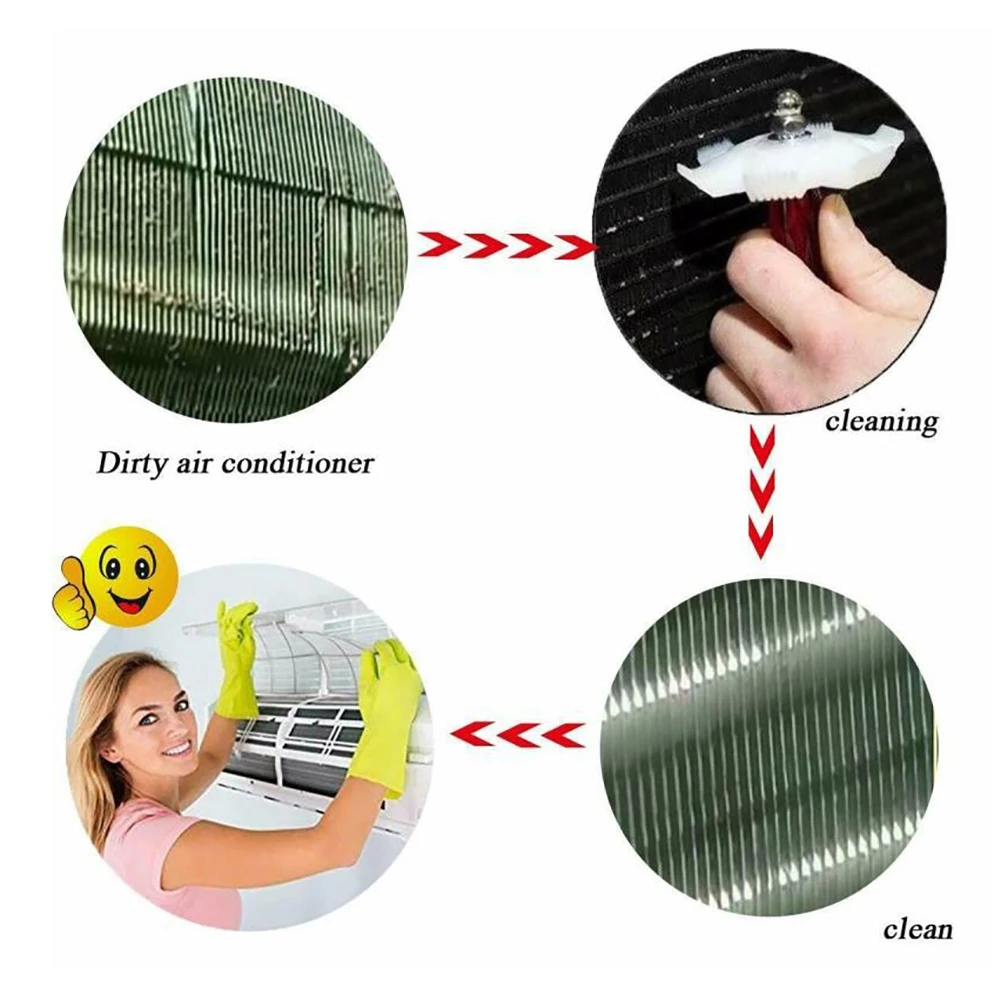 Dirty air conditioner

cleaning

clean