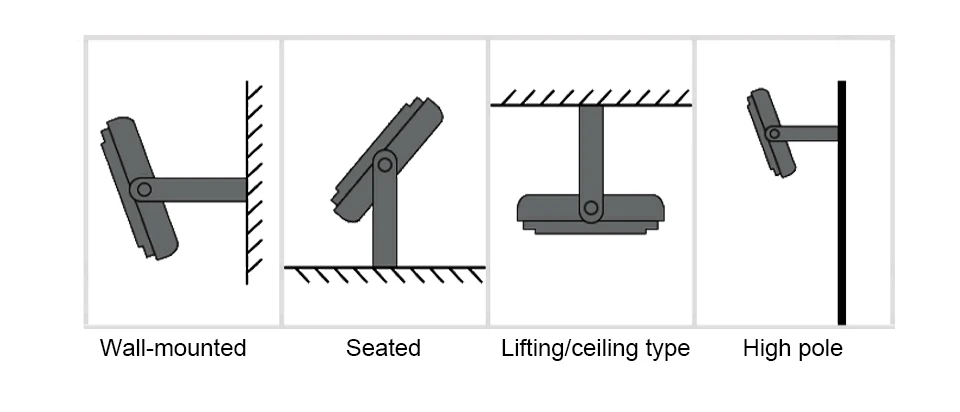 Wall-mounted Seated Lifting/ceiling type High pole