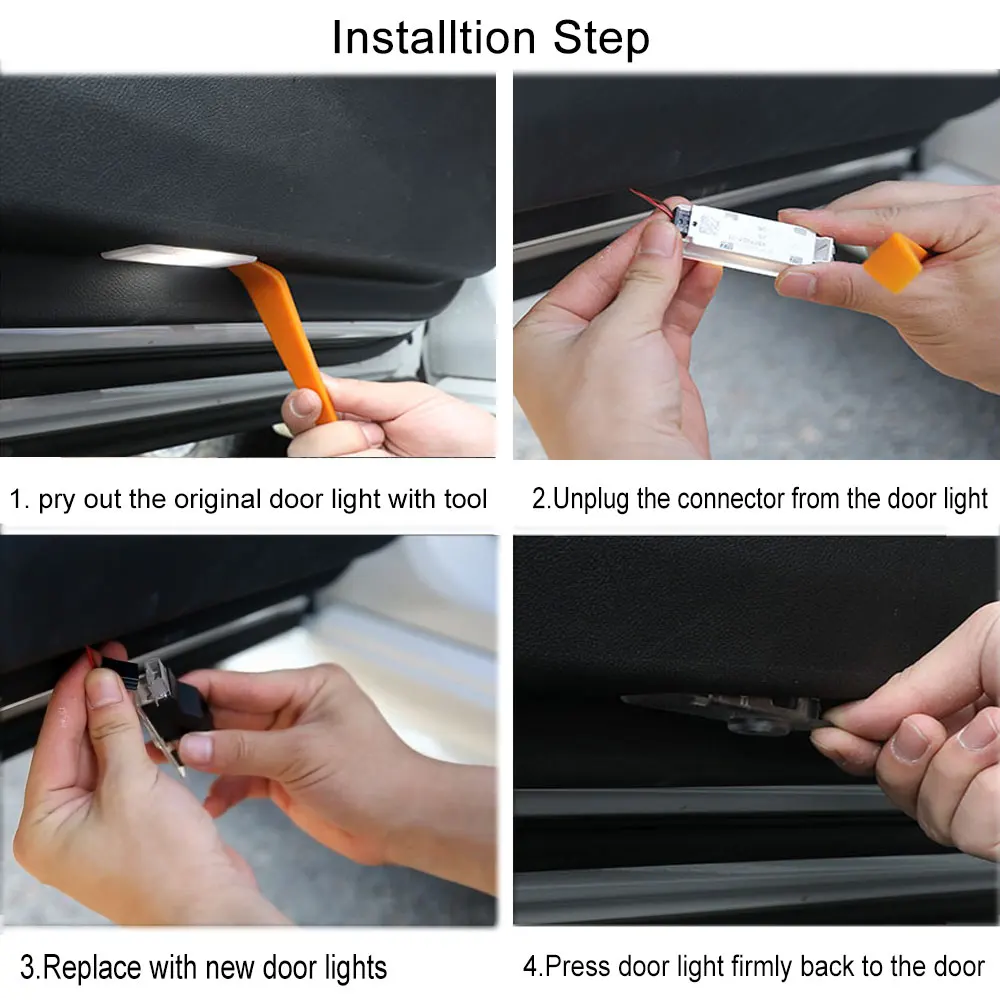 Installtion Step

1. pry out the original door light with tool

2.Unplug the connector from the door light

3.Replace with new door lights

4.Press door light firmly back to the door