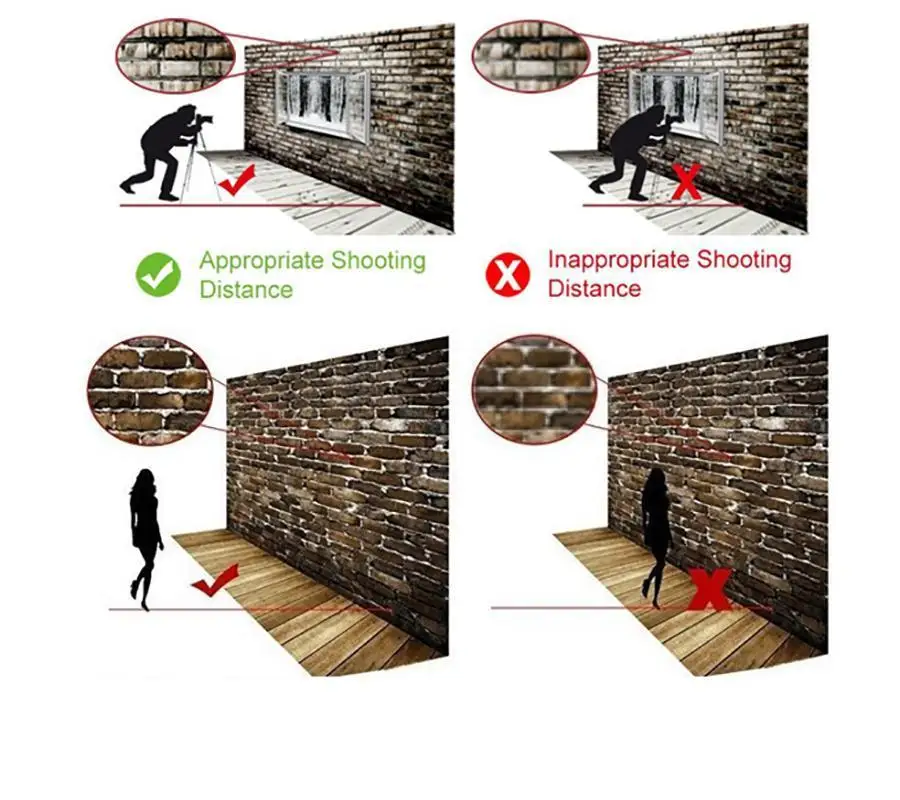 Appropriate Shooting Distance

Inappropriate Shooting Distance