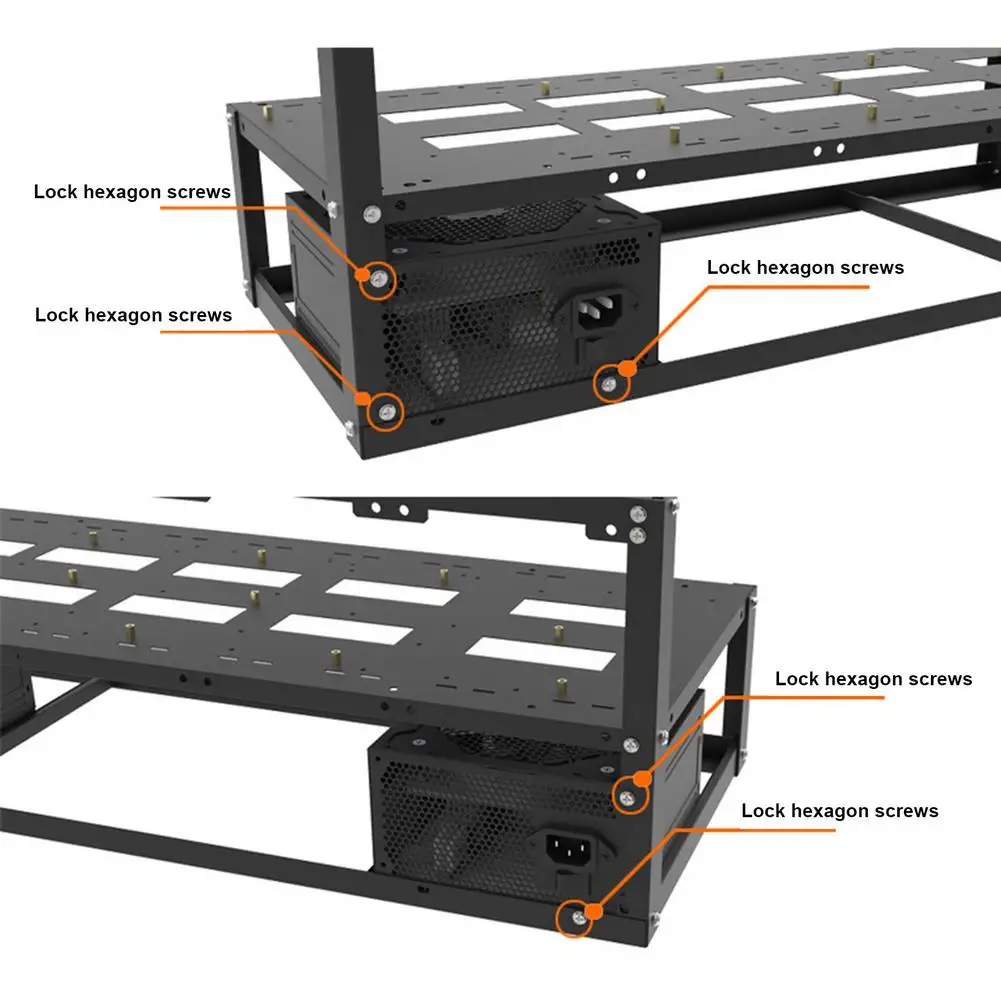 Lock hexagon screws

Lock hexagon screws

Lock hexagon screws

Lock hexagon screws

Lock hexagon screws