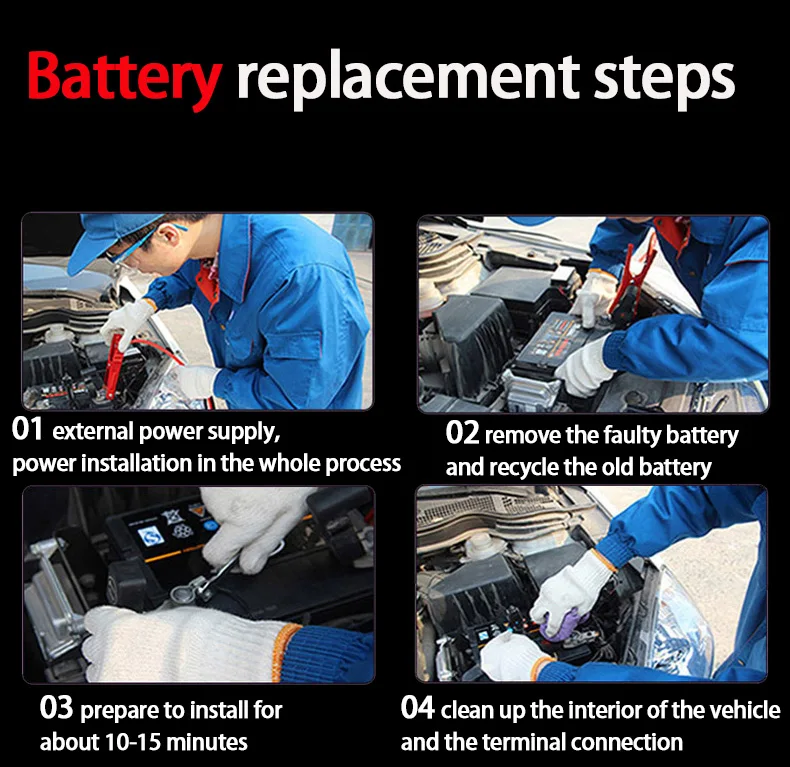 Battery replacement steps

01 external power supply, power installation in the whole process

02 remove the faulty battery and recycle the old battery

03 prepare to install for about 10-15 minutes

04 clean up the interior of the vehicle and the terminal connection