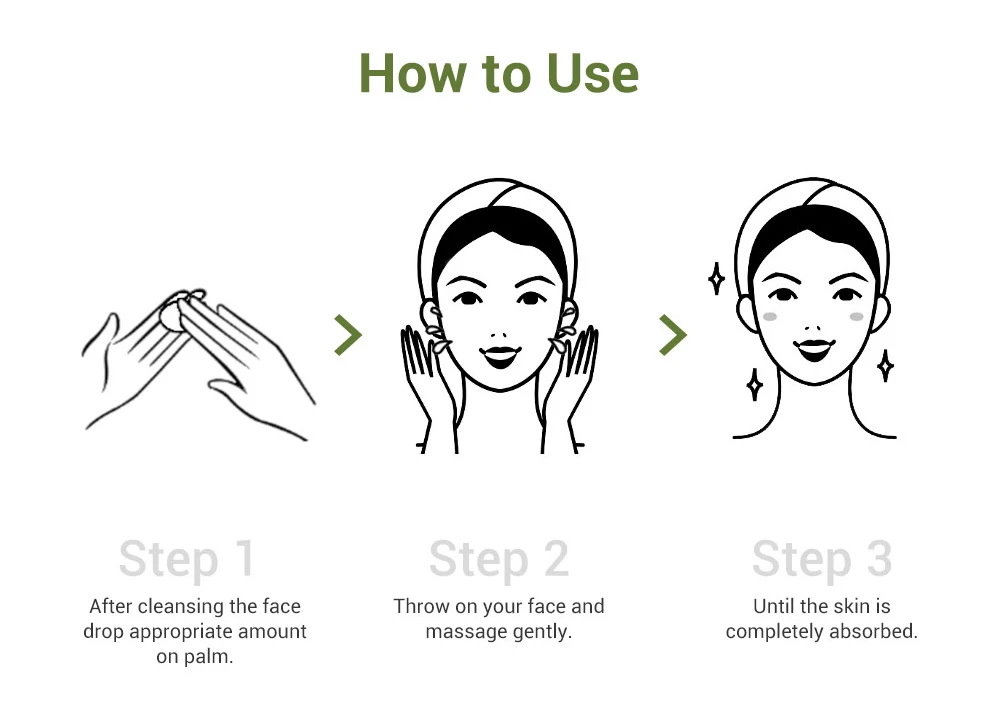 How to Use

Step 1
After cleansing the face drop appropriate amount on palm.

Step 2
Throw on your face and massage gently.

Step 3
Until the skin is completely absorbed.