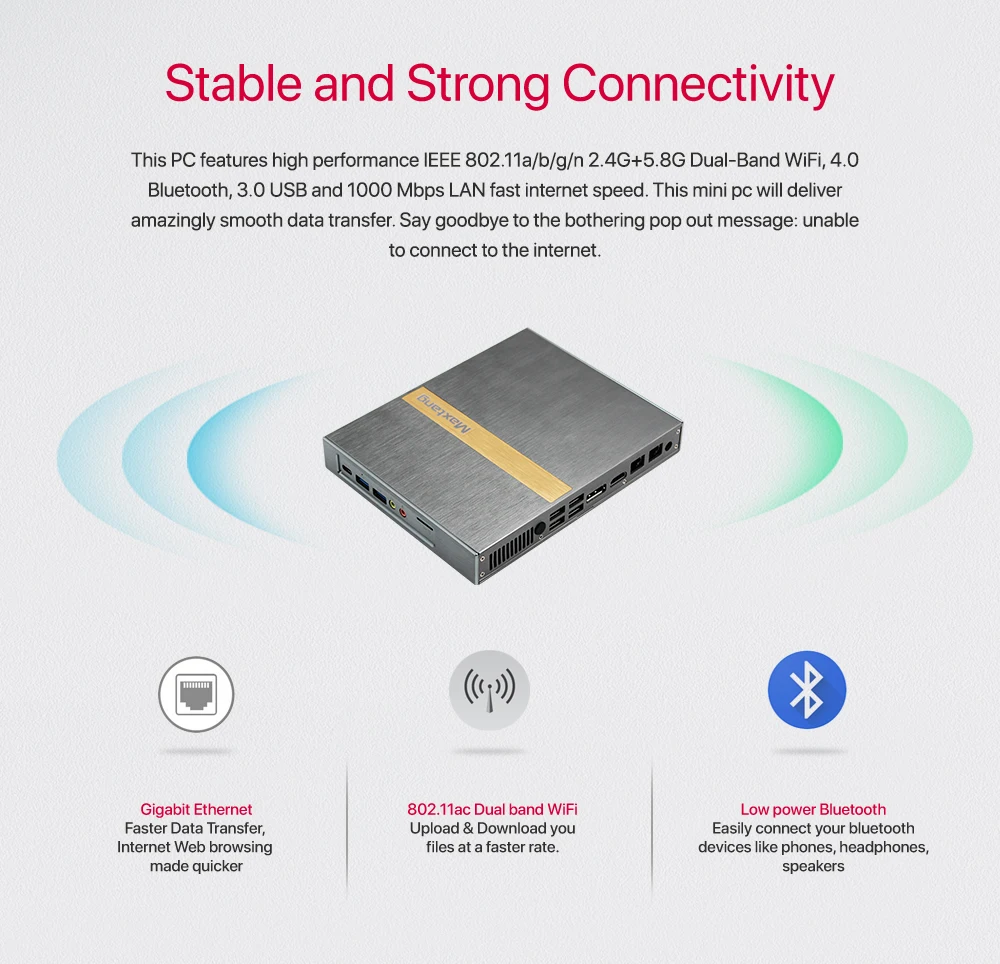 Stable and Strong Connectivity

This PC features high performance IEEE 802.11a/b/g/n 2.4G+5.8G Dual-Band WiFi, 4.0 Bluetooth, 3.0 USB and 1000 Mbps LAN fast internet speed. This mini pc will deliver amazingly smooth data transfer. Say goodbye to the bothering pop out message: unable to connect to the internet.

Maxtang

Gigabit Ethernet
Faster Data Transfer, Internet Web browsing made quicker

802.11ac Dual band WiFi
Upload & Download you files at a faster rate.

Low power Bluetooth
Easily connect your bluetooth devices like phones, headphones, speakers