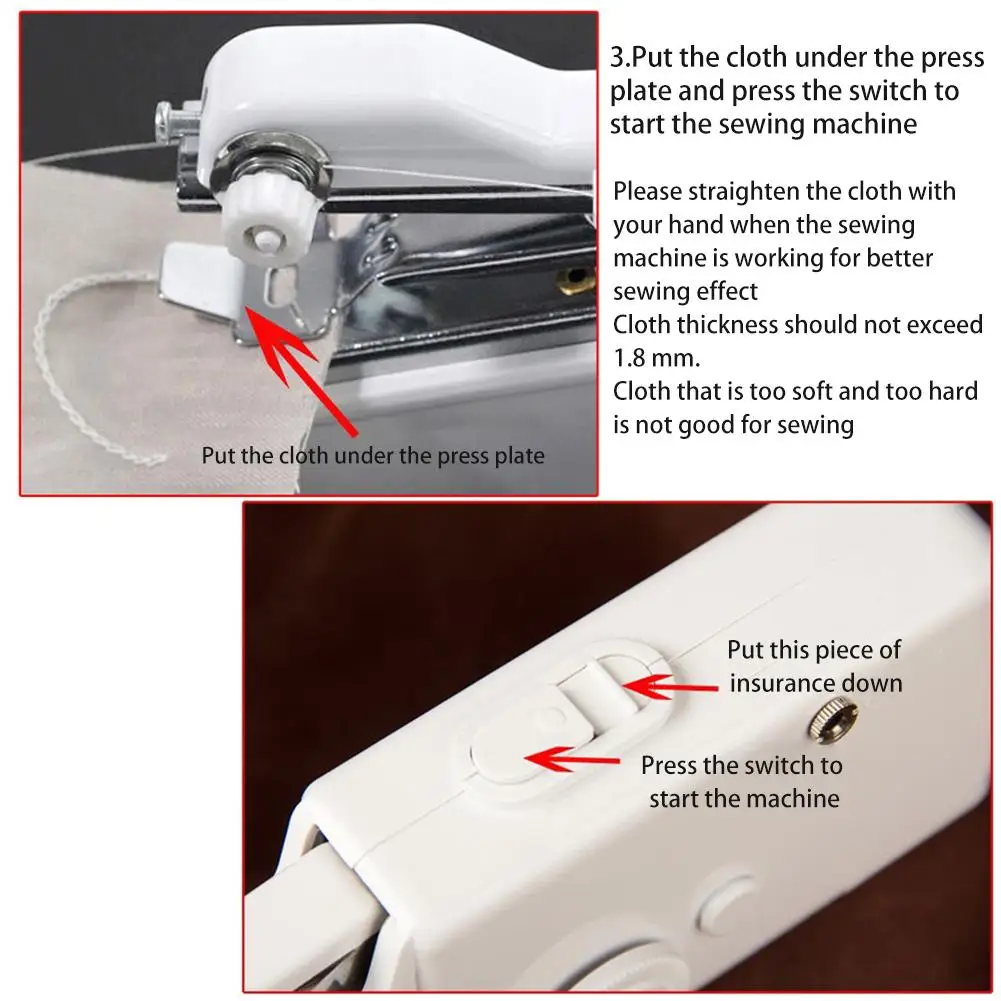 Put the cloth under the press plate

3.Put the cloth under the press plate and press the switch to start the sewing machine

Please straighten the cloth with your hand when the sewing machine is working for better sewing effect
Cloth thickness should not exceed 1.8 mm.
Cloth that is too soft and too hard is not good for sewing

Put this piece of insurance down

Press the switch to start the machine