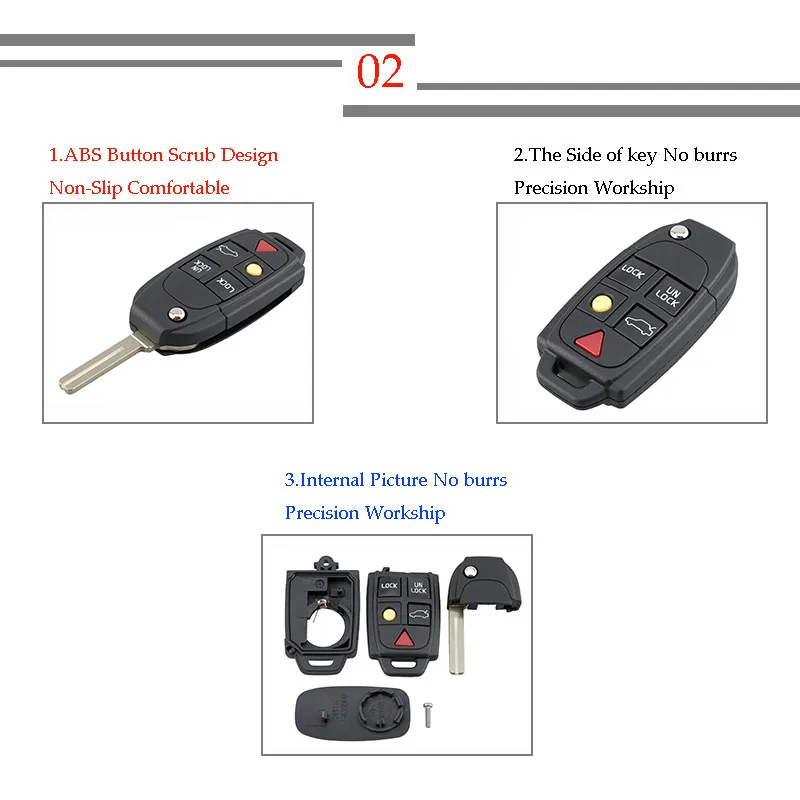 02

1.ABS Button Scrub Design

Non-Slip Comfortable

UN LOCK

LOCK

2.The Side of key No burrs

Precision Workship

LOCK

UN LOCK

3.Internal Picture No burrs

Precision Workship

LOCK

UN LOCK