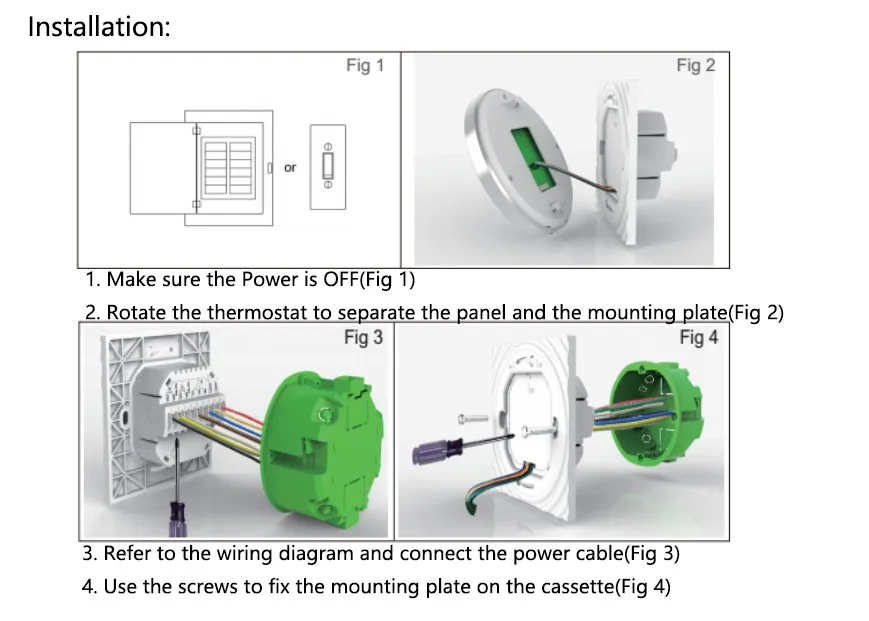 Installation:

Fig 1

or

Fig 2

1. Make sure the Power is OFF(Fig 1)

2. Rotate the thermostat to separate the panel and the mounting plate(Fig 2)

Fig 3

Fig 4

3. Refer to the wiring diagram and connect the power cable(Fig 3)

4. Use the screws to fix the mounting plate on the cassette(Fig 4)